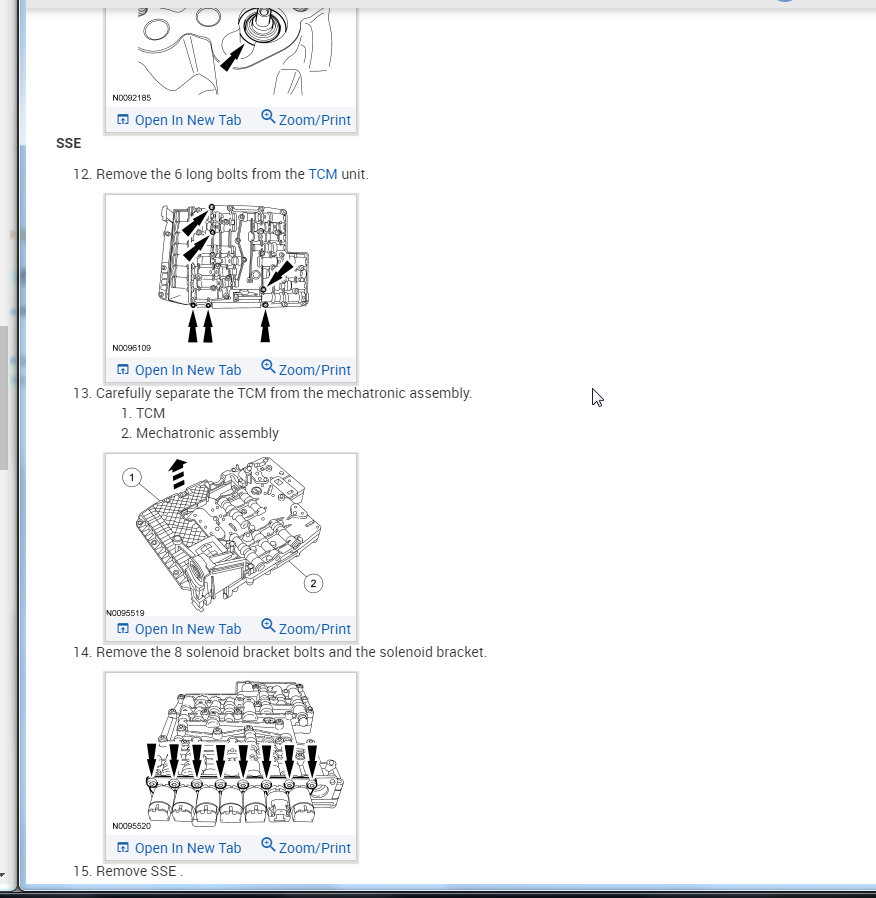 N0092185
Open In New Tab Zoom/Print

SSE

12. Remove the 6 long bolts from the TCM unit.

N0096109
Open In New Tab Zoom/Print

13. Carefully separate the TCM from the mechatronic assembly.
1. TCM
2. Mechatronic assembly

1
2
N0095519
Open In New Tab Zoom/Print

14. Remove the 8 solenoid bracket bolts and the solenoid bracket.

N0095520
Open In New Tab Zoom/Print

15. Remove SSE .