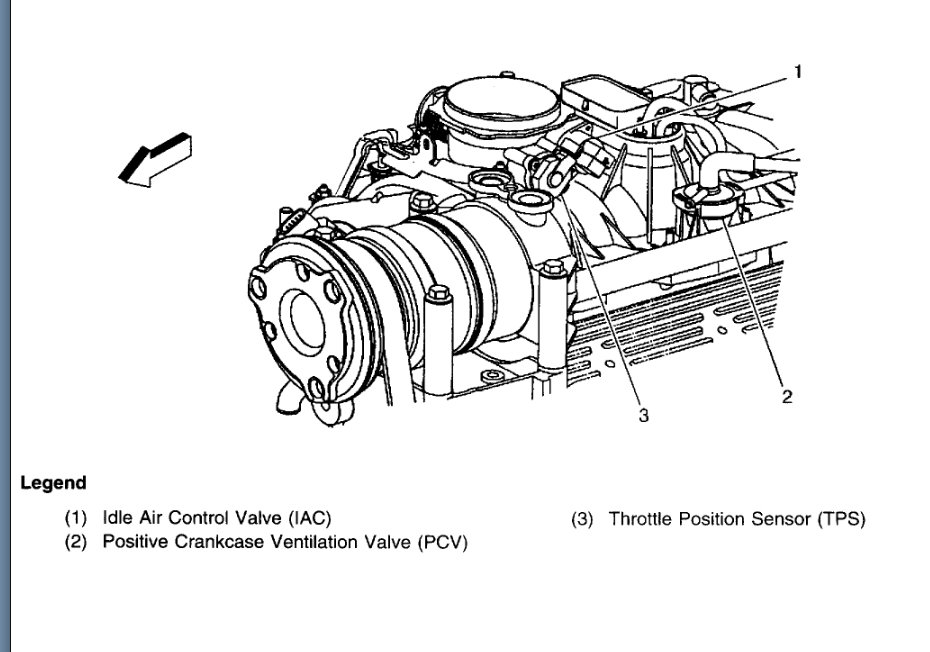 1

2

3

Legend

(1) Idle Air Control Valve (IAC)
(2) Positive Crankcase Ventilation Valve (PCV)

(3) Throttle Position Sensor (TPS)