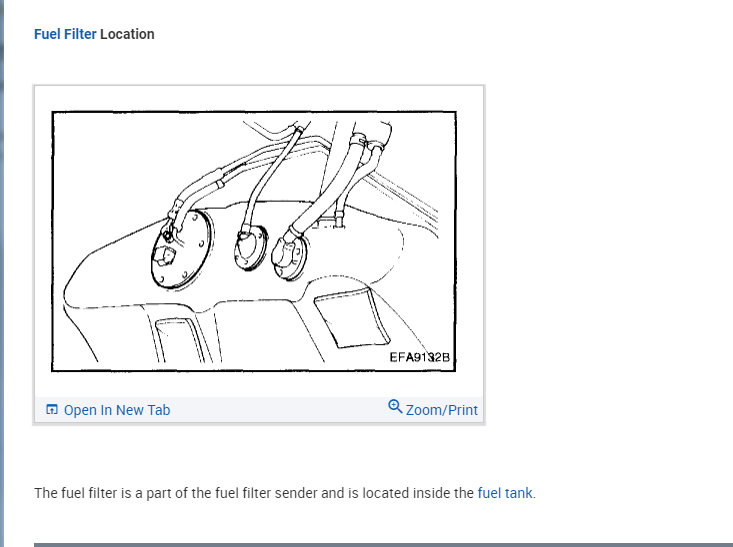 Fuel Filter Location

EFA9132B

Open In New Tab

Zoom/Print

The fuel filter is a part of the fuel filter sender and is located inside the fuel tank.