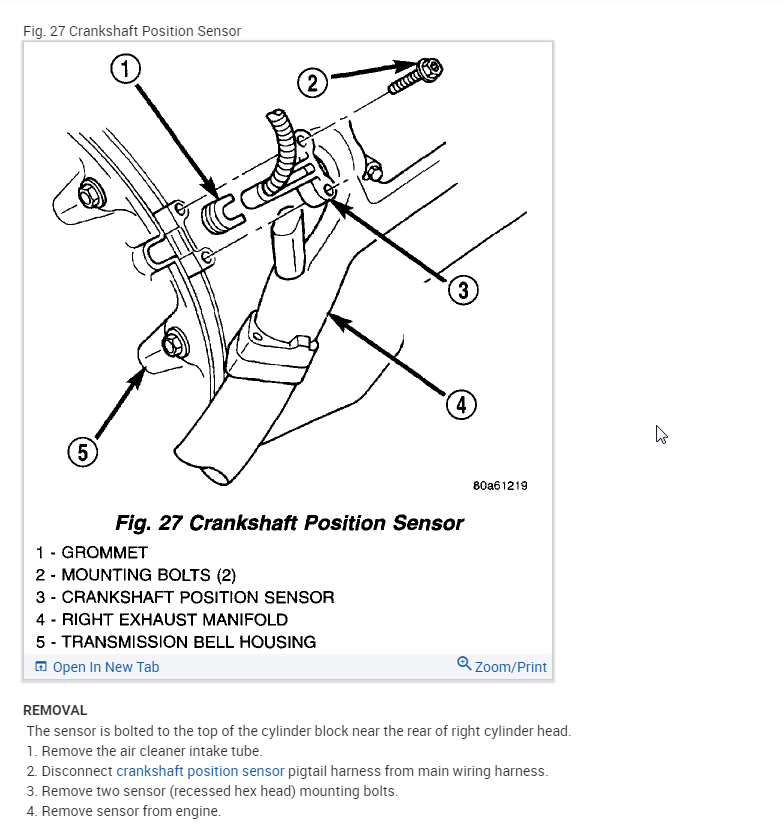 Fig. 27 Crankshaft Position Sensor

1
2
3
4
5

80a61219

Fig. 27 Crankshaft Position Sensor
1 - GROMMET
2 - MOUNTING BOLTS (2)
3 - CRANKSHAFT POSITION SENSOR
4 - RIGHT EXHAUST MANIFOLD
5 - TRANSMISSION BELL HOUSING

Open In New Tab
Zoom/Print

REMOVAL
The sensor is bolted to the top of the cylinder block near the rear of right cylinder head.
1. Remove the air cleaner intake tube.
2. Disconnect crankshaft position sensor pigtail harness from main wiring harness.
3. Remove two sensor (recessed hex head) mounting bolts.
4. Remove sensor from engine.