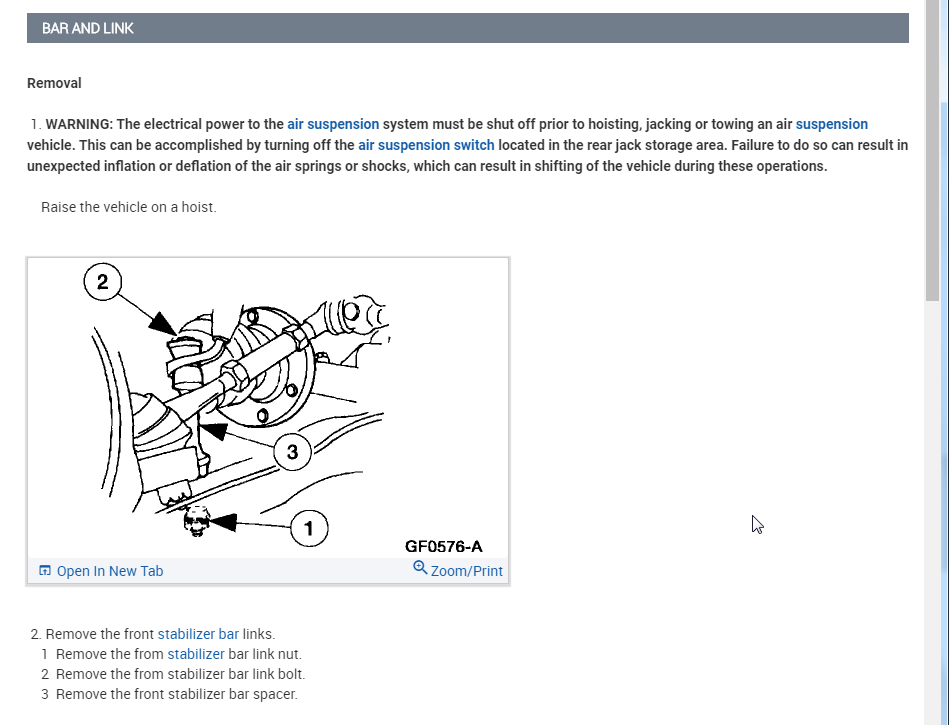 BAR AND LINK

Removal

1. WARNING: The electrical power to the air suspension system must be shut off prior to hoisting, jacking or towing an air suspension vehicle. This can be accomplished by turning off the air suspension switch located in the rear jack storage area. Failure to do so can result in unexpected inflation or deflation of the air springs or shocks, which can result in shifting of the vehicle during these operations.

Raise the vehicle on a hoist.

2

3

1

GF0576-A

Open In New Tab

Zoom/Print

2. Remove the front stabilizer bar links.
1 Remove the from stabilizer bar link nut.
2 Remove the from stabilizer bar link bolt.
3 Remove the front stabilizer bar spacer.