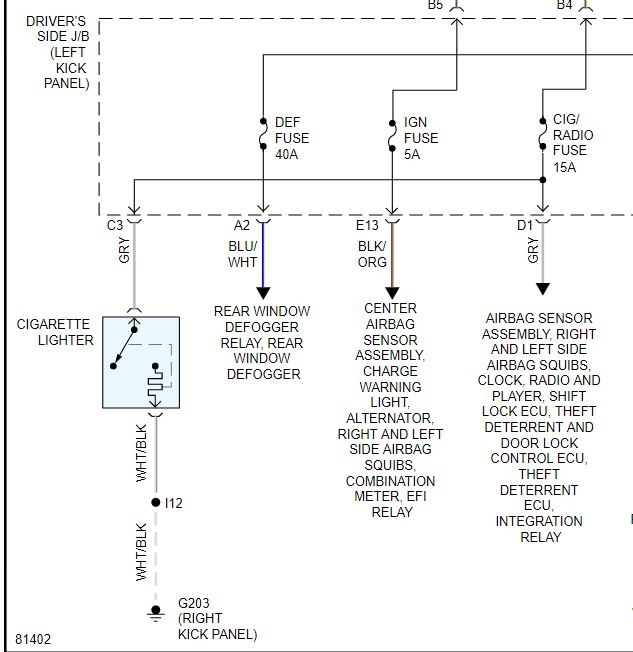 B5
B4
DRIVER'S SIDE J/B (LEFT KICK PANEL)
DEF FUSE 40A
IGN FUSE 5A
CIG/ RADIO FUSE 15A
C3
GRY
A2
BLU/ WHT
E13
BLK/ ORG
D1
GRY
CIGARETTE LIGHTER
REAR WINDOW DEFOGGER RELAY, REAR WINDOW DEFOGGER
CENTER AIRBAG SENSOR ASSEMBLY, CHARGE WARNING LIGHT, ALTERNATOR, RIGHT AND LEFT SIDE AIRBAG SQUIBS, COMBINATION METER, EFI RELAY
AIRBAG SENSOR ASSEMBLY, RIGHT AND LEFT SIDE AIRBAG SQUIBS, CLOCK, RADIO AND PLAYER, SHIFT LOCK ECU, THEFT DETERRENT AND DOOR LOCK CONTROL ECU, THEFT DETERRENT ECU, INTEGRATION RELAY
WHT/BLK
I12
WHT/BLK
G203 (RIGHT KICK PANEL)
81402