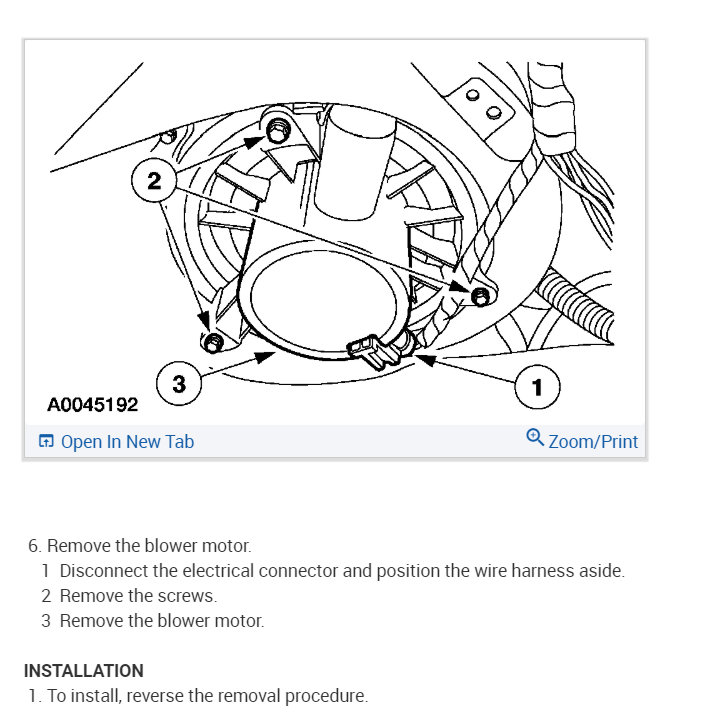 2

3

1

A0045192

Open In New Tab

Zoom/Print

6. Remove the blower motor.

1 Disconnect the electrical connector and position the wire harness aside.

2 Remove the screws.

3 Remove the blower motor.

INSTALLATION

1. To install, reverse the removal procedure.