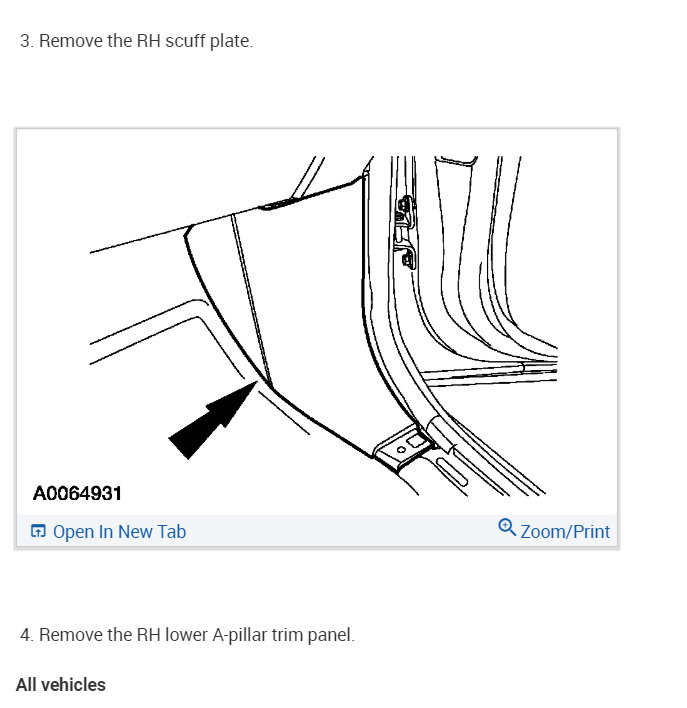 3. Remove the RH scuff plate.

A0064931

Open In New Tab

Zoom/Print

4. Remove the RH lower A-pillar trim panel.

All vehicles