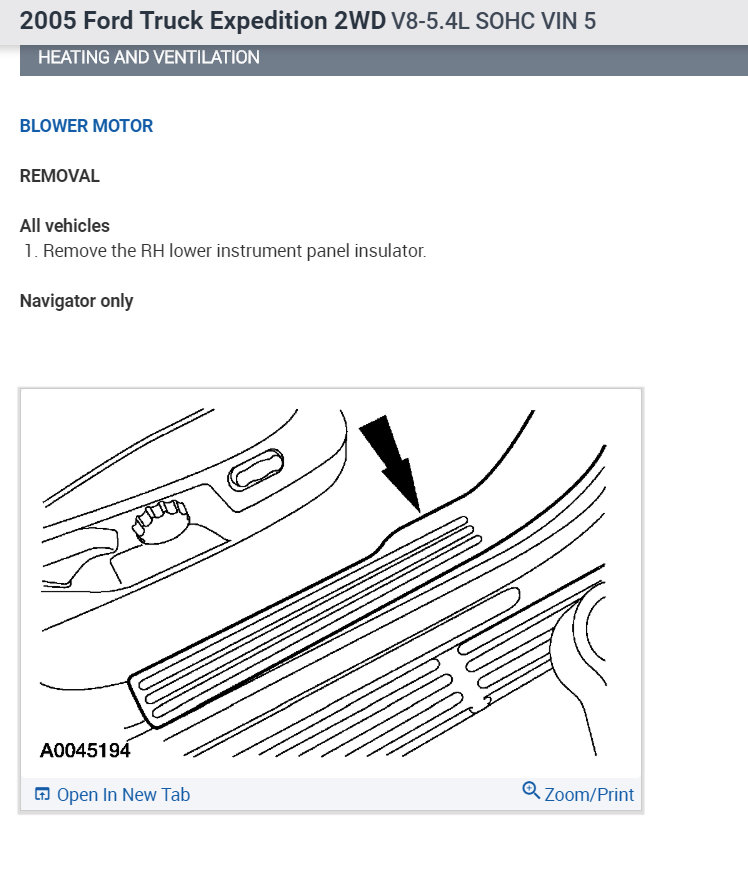 2005 Ford Truck Expedition 2WD V8-5.4L SOHC VIN 5

HEATING AND VENTILATION

BLOWER MOTOR

REMOVAL

All vehicles

1. Remove the RH lower instrument panel insulator.

Navigator only

A0045194

Open In New Tab

Zoom/Print