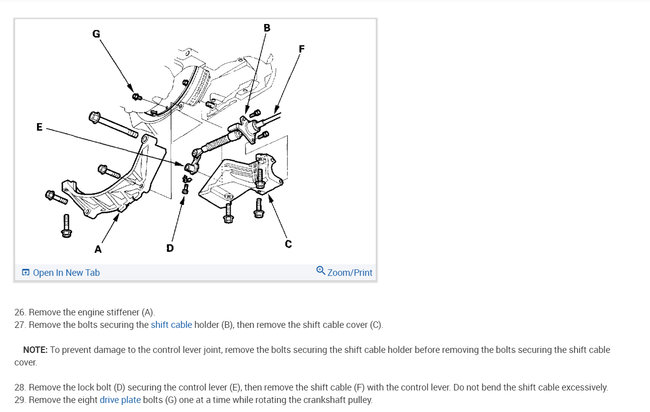 G

B

F

E

A

D

C

Open In New Tab

Zoom/Print

26. Remove the engine stiffener (A).
27. Remove the bolts securing the shift cable holder (B), then remove the shift cable cover (C).

NOTE: To prevent damage to the control lever joint, remove the bolts securing the shift cable holder before removing the bolts securing the shift cable cover.

28. Remove the lock bolt (D) securing the control lever (E), then remove the shift cable (F) with the control lever. Do not bend the shift cable excessively.
29. Remove the eight drive plate bolts (G) one at a time while rotating the crankshaft pulley.