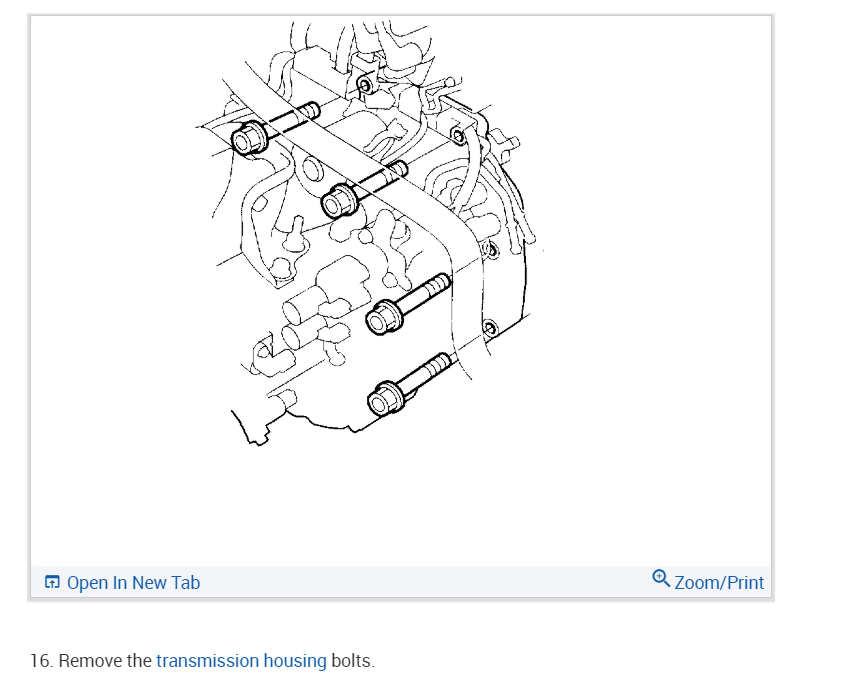 Open In New Tab

Zoom/Print

16. Remove the transmission housing bolts.