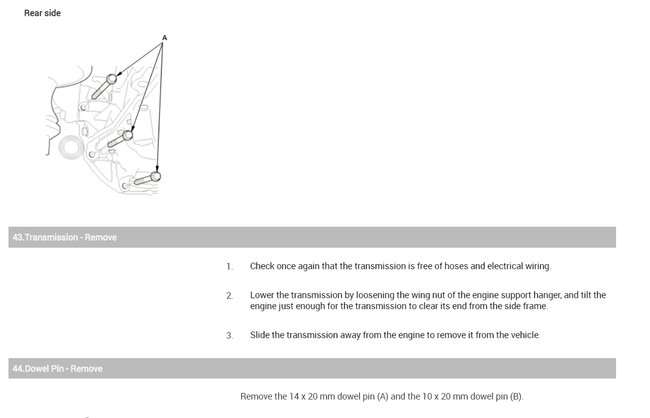 Rear side

A

43.Transmission - Remove

1. Check once again that the transmission is free of hoses and electrical wiring.

2. Lower the transmission by loosening the wing nut of the engine support hanger, and tilt the engine just enough for the transmission to clear its end from the side frame.

3. Slide the transmission away from the engine to remove it from the vehicle.

44.Dowel Pin - Remove

Remove the 14 x 20 mm dowel pin (A) and the 10 x 20 mm dowel pin (B).