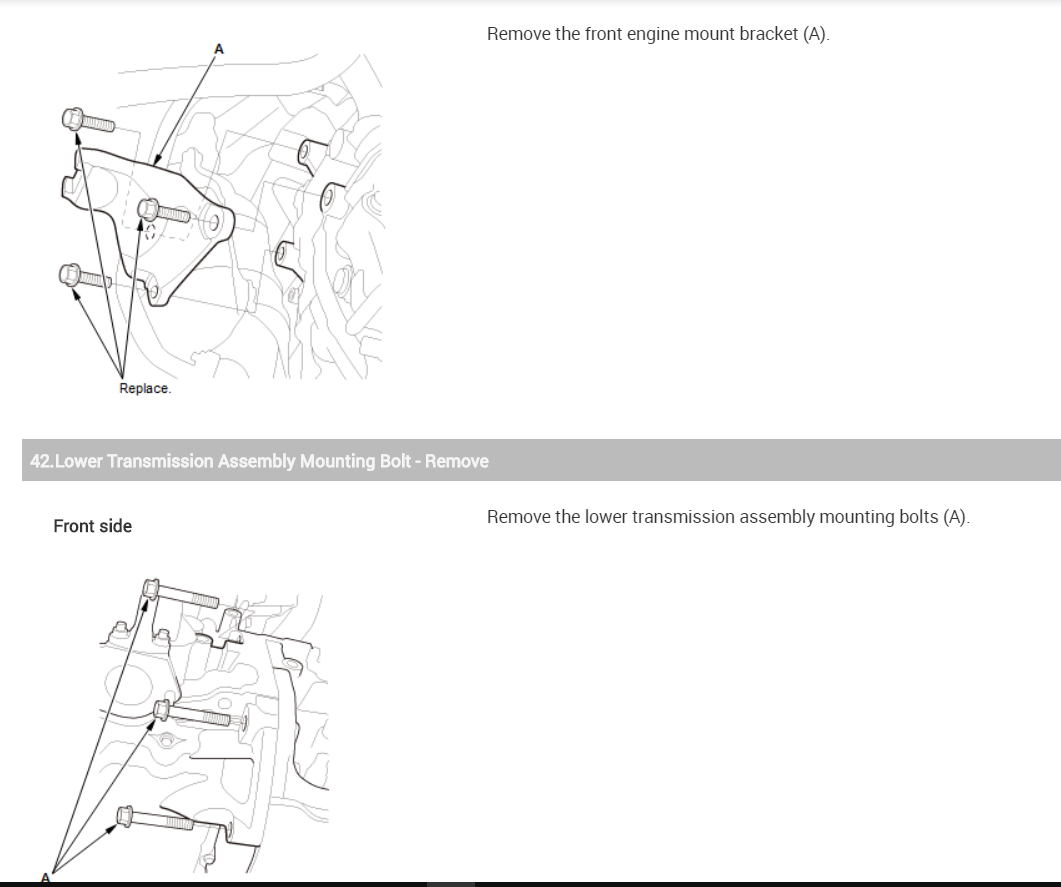 A

Replace.

Remove the front engine mount bracket (A).

42.Lower Transmission Assembly Mounting Bolt - Remove

Front side

A

Remove the lower transmission assembly mounting bolts (A).