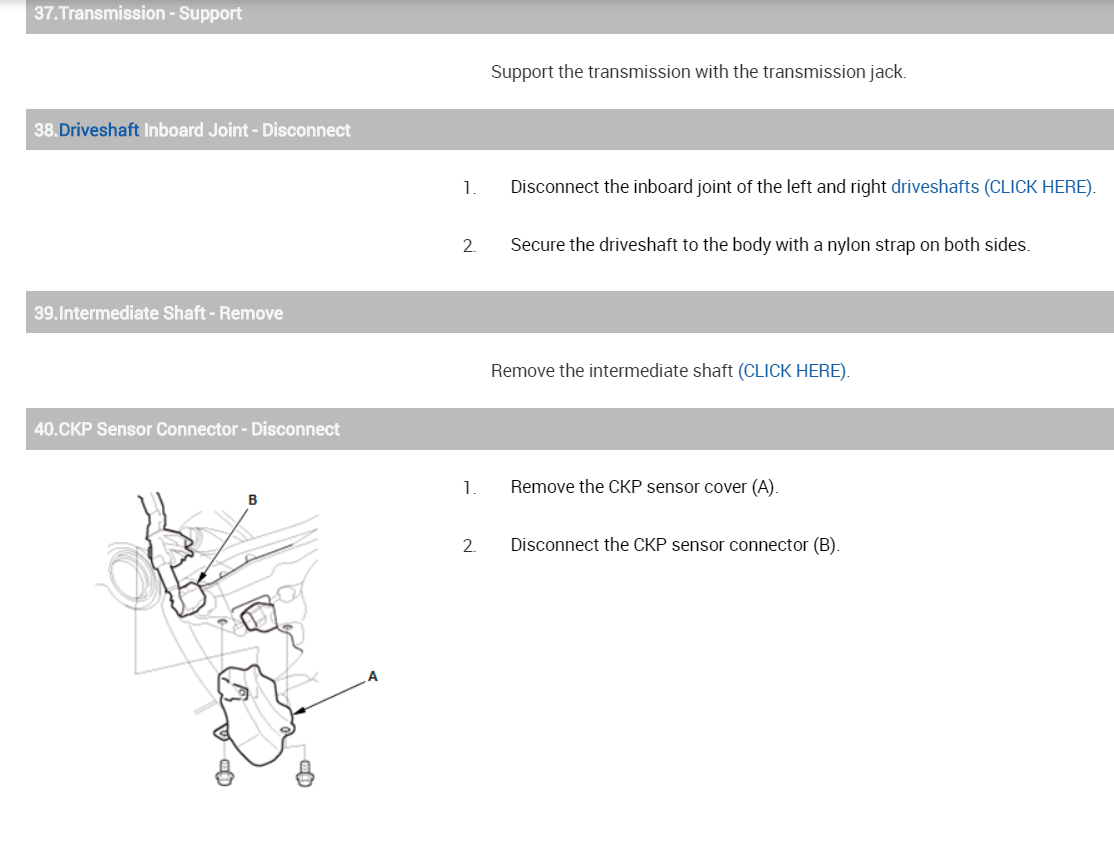 37.Transmission - Support

Support the transmission with the transmission jack.

38.Driveshaft Inboard Joint - Disconnect

1. Disconnect the inboard joint of the left and right driveshafts (CLICK HERE).

2. Secure the driveshaft to the body with a nylon strap on both sides.

39.Intermediate Shaft - Remove

Remove the intermediate shaft (CLICK HERE).

40.CKP Sensor Connector - Disconnect

B

A

1. Remove the CKP sensor cover (A).

2. Disconnect the CKP sensor connector (B).