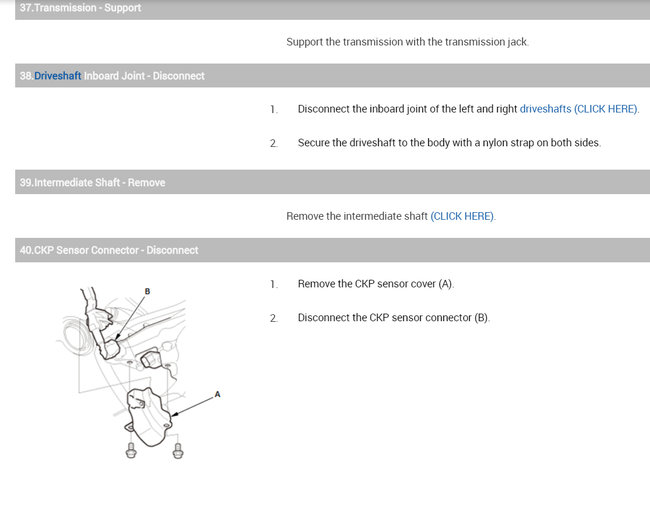 37.Transmission - Support

Support the transmission with the transmission jack.

38.Driveshaft Inboard Joint - Disconnect

1. Disconnect the inboard joint of the left and right driveshafts (CLICK HERE).

2. Secure the driveshaft to the body with a nylon strap on both sides.

39.Intermediate Shaft - Remove

Remove the intermediate shaft (CLICK HERE).

40.CKP Sensor Connector - Disconnect

B

A

1. Remove the CKP sensor cover (A).

2. Disconnect the CKP sensor connector (B).