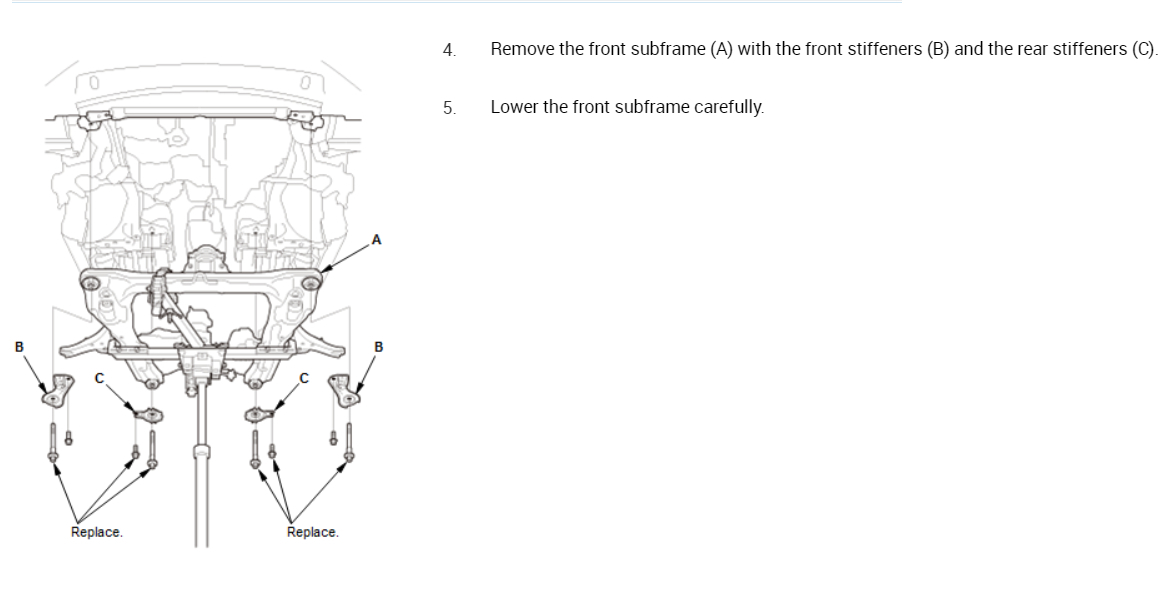 A

B

B

C

C

Replace.

Replace.

4. Remove the front subframe (A) with the front stiffeners (B) and the rear stiffeners (C).

5. Lower the front subframe carefully.