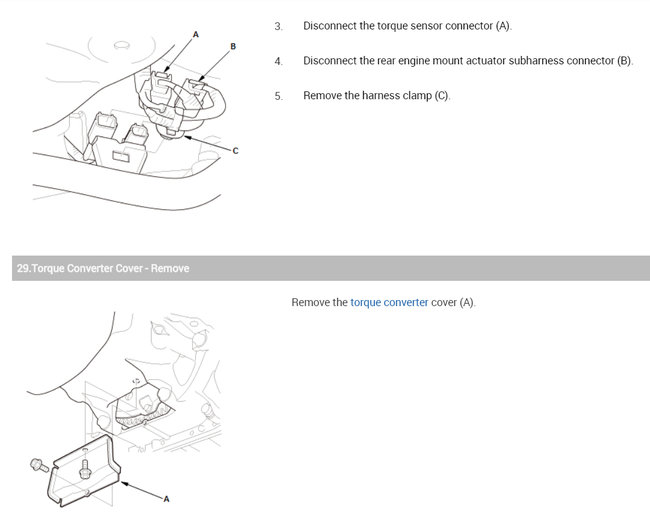 A

B

C

3. Disconnect the torque sensor connector (A).

4. Disconnect the rear engine mount actuator subharness connector (B).

5. Remove the harness clamp (C).

29.Torque Converter Cover - Remove

Remove the torque converter cover (A).

A