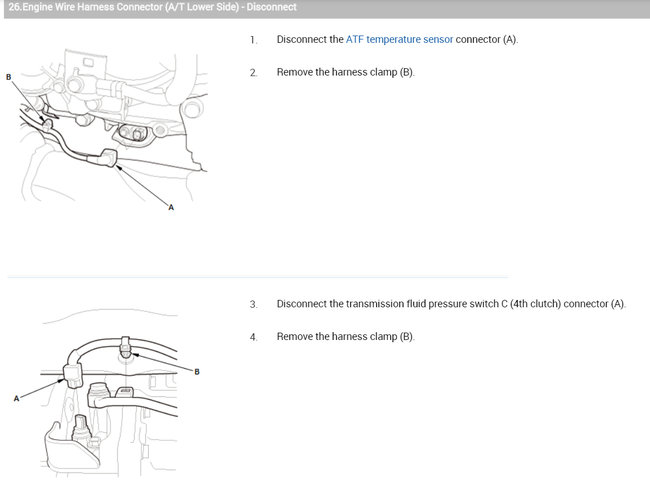 26.Engine Wire Harness Connector (A/T Lower Side) - Disconnect

B

A

1. Disconnect the ATF temperature sensor connector (A).

2. Remove the harness clamp (B).

B

A

3. Disconnect the transmission fluid pressure switch C (4th clutch) connector (A).

4. Remove the harness clamp (B).