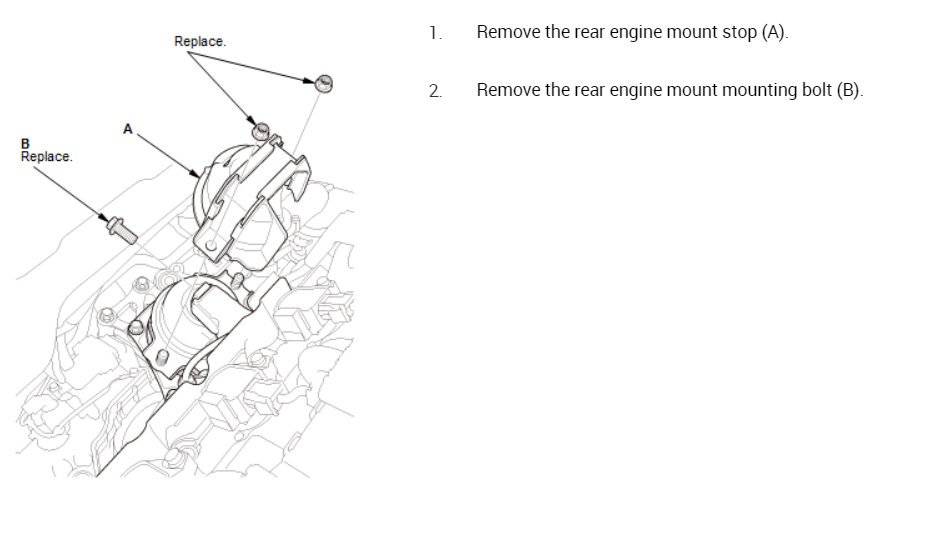 Replace.

A

B
Replace.

1. Remove the rear engine mount stop (A).

2. Remove the rear engine mount mounting bolt (B).