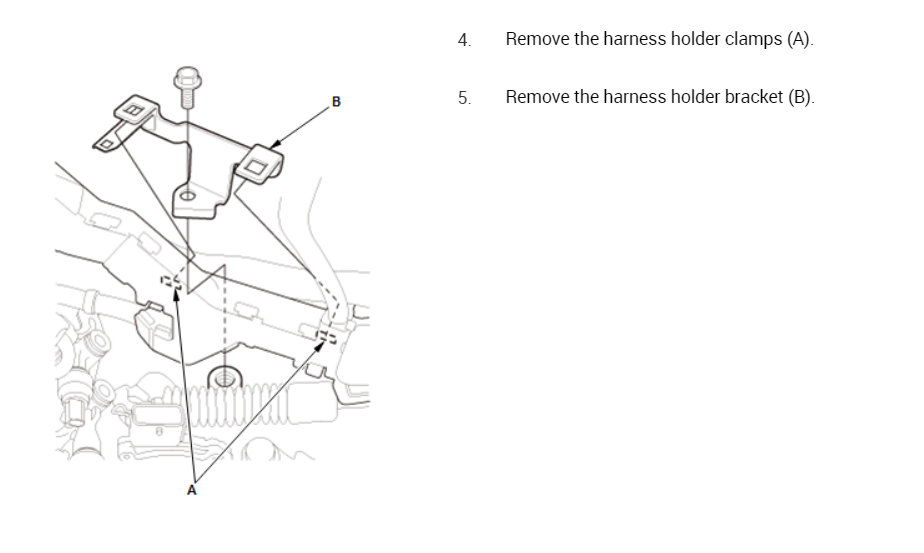 B

A

4. Remove the harness holder clamps (A).

5. Remove the harness holder bracket (B).