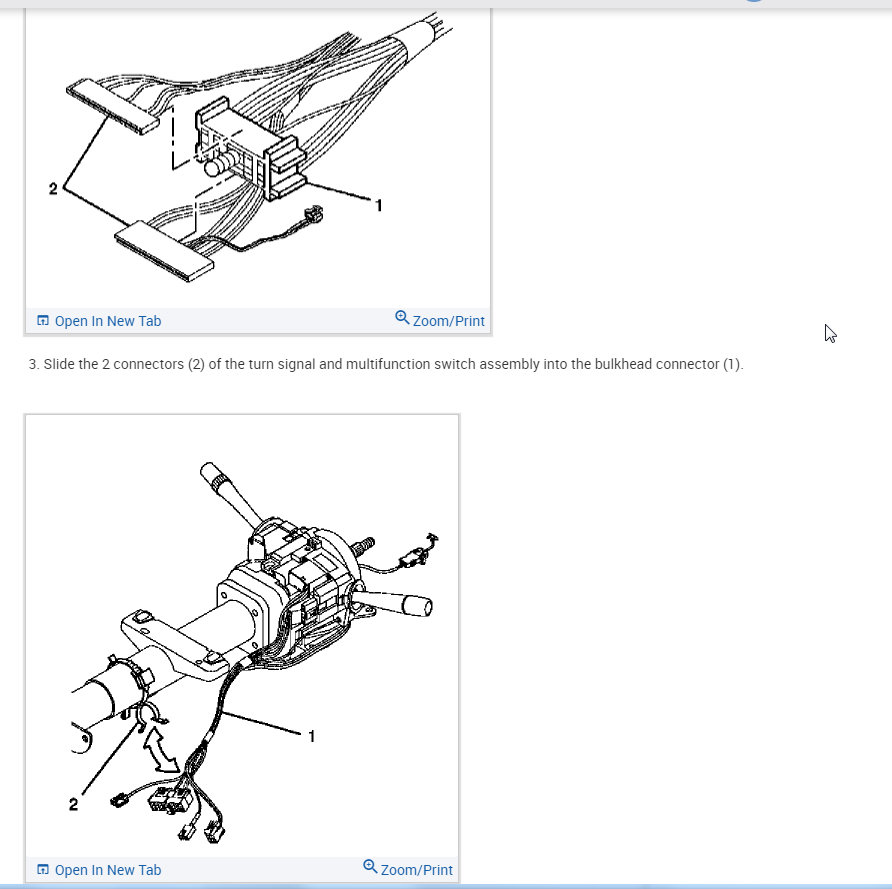 2

1

Open In New Tab

Zoom/Print

3. Slide the 2 connectors (2) of the turn signal and multifunction switch assembly into the bulkhead connector (1).

1

2

Open In New Tab

Zoom/Print