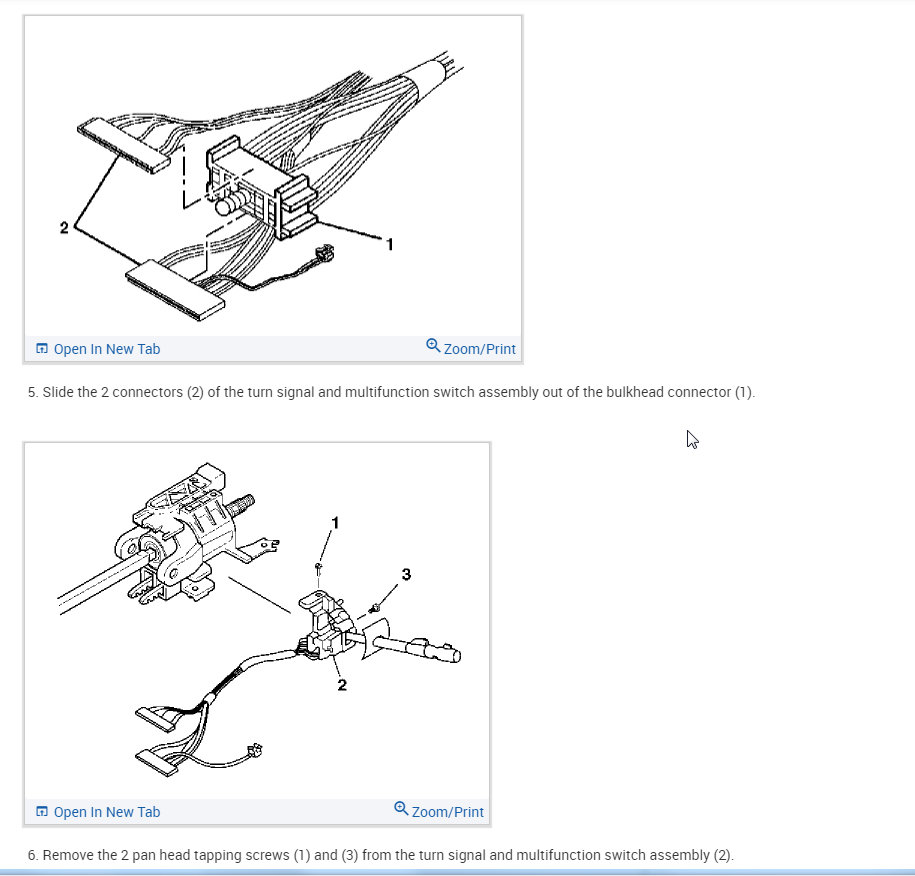 2

1

Open In New Tab

Zoom/Print

5. Slide the 2 connectors (2) of the turn signal and multifunction switch assembly out of the bulkhead connector (1).

1

3

2

Open In New Tab

Zoom/Print

6. Remove the 2 pan head tapping screws (1) and (3) from the turn signal and multifunction switch assembly (2).