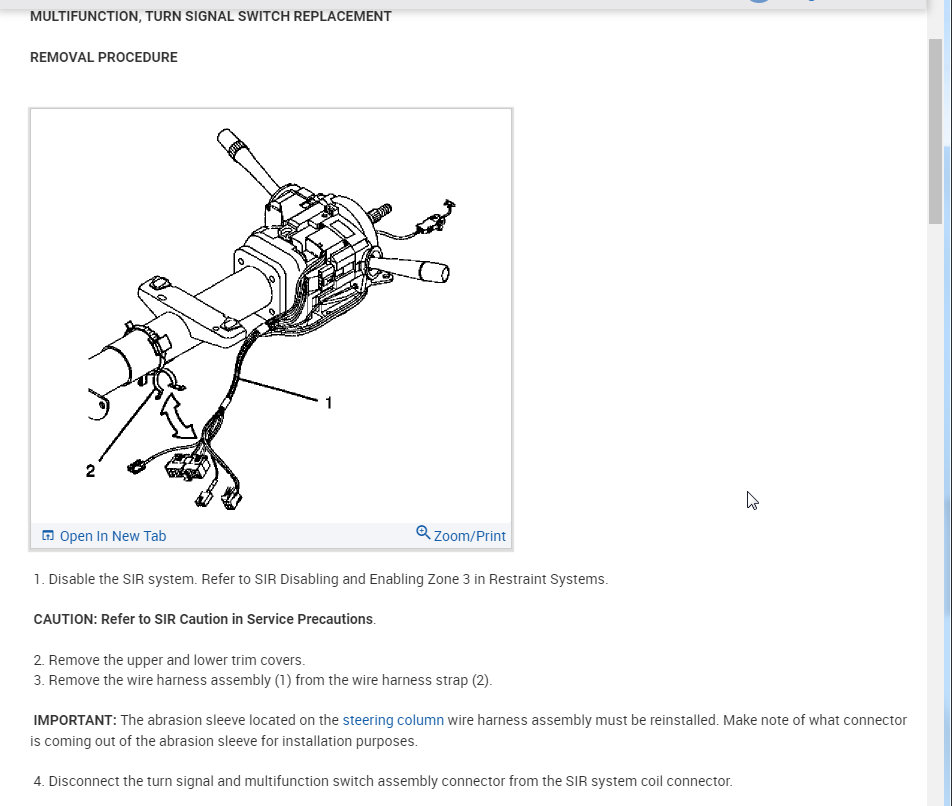 MULTIFUNCTION, TURN SIGNAL SWITCH REPLACEMENT

REMOVAL PROCEDURE

1

2

Open In New Tab

Zoom/Print

1. Disable the SIR system. Refer to SIR Disabling and Enabling Zone 3 in Restraint Systems.

CAUTION: Refer to SIR Caution in Service Precautions.

2. Remove the upper and lower trim covers.
3. Remove the wire harness assembly (1) from the wire harness strap (2).

IMPORTANT: The abrasion sleeve located on the steering column wire harness assembly must be reinstalled. Make note of what connector is coming out of the abrasion sleeve for installation purposes.

4. Disconnect the turn signal and multifunction switch assembly connector from the SIR system coil connector.