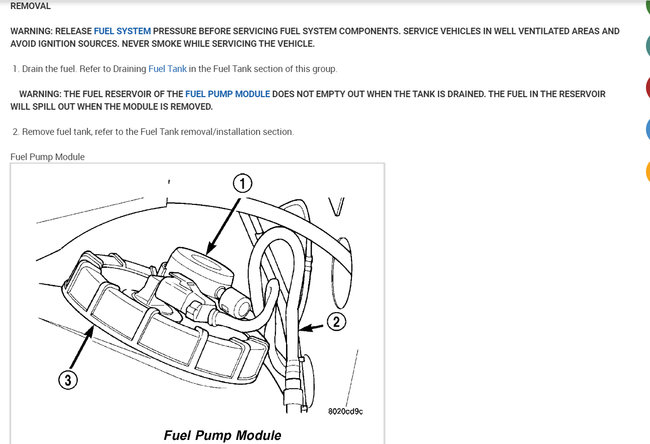 REMOVAL

WARNING: RELEASE FUEL SYSTEM PRESSURE BEFORE SERVICING FUEL SYSTEM COMPONENTS. SERVICE VEHICLES IN WELL VENTILATED AREAS AND AVOID IGNITION SOURCES. NEVER SMOKE WHILE SERVICING THE VEHICLE.

1. Drain the fuel. Refer to Draining Fuel Tank in the Fuel Tank section of this group.

WARNING: THE FUEL RESERVOIR OF THE FUEL PUMP MODULE DOES NOT EMPTY OUT WHEN THE TANK IS DRAINED. THE FUEL IN THE RESERVOIR WILL SPILL OUT WHEN THE MODULE IS REMOVED.

2. Remove fuel tank, refer to the Fuel Tank removal/installation section.

Fuel Pump Module

1

2

3

8020cd9c

Fuel Pump Module