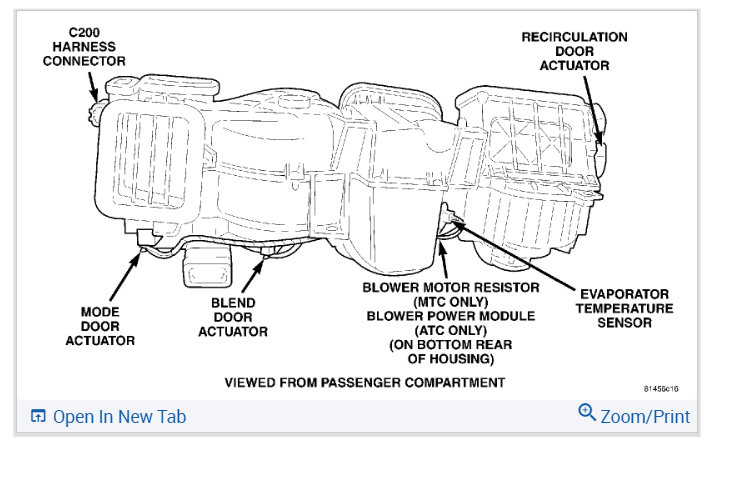 C200 HARNESS CONNECTOR

RECIRCULATION DOOR ACTUATOR

MODE DOOR ACTUATOR

BLEND DOOR ACTUATOR

BLOWER MOTOR RESISTOR (MTC ONLY) BLOWER POWER MODULE (ATC ONLY) (ON BOTTOM REAR OF HOUSING)

EVAPORATOR TEMPERATURE SENSOR

VIEWED FROM PASSENGER COMPARTMENT

81456c16

Open In New Tab

Zoom/Print