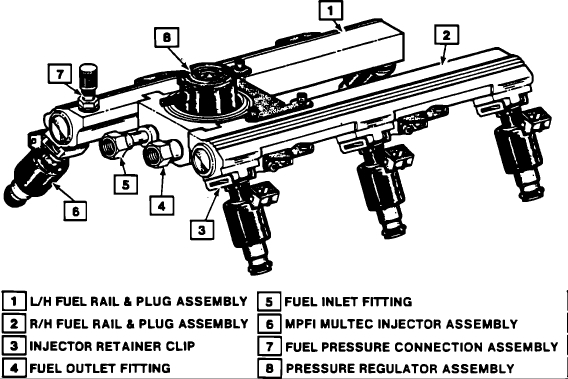 1

2

8

7

5

4

6

3

1 L/H FUEL RAIL & PLUG ASSEMBLY
2 R/H FUEL RAIL & PLUG ASSEMBLY
3 INJECTOR RETAINER CLIP
4 FUEL OUTLET FITTING

5 FUEL INLET FITTING
6 MPFI MULTEC INJECTOR ASSEMBLY
7 FUEL PRESSURE CONNECTION ASSEMBLY
8 PRESSURE REGULATOR ASSEMBLY