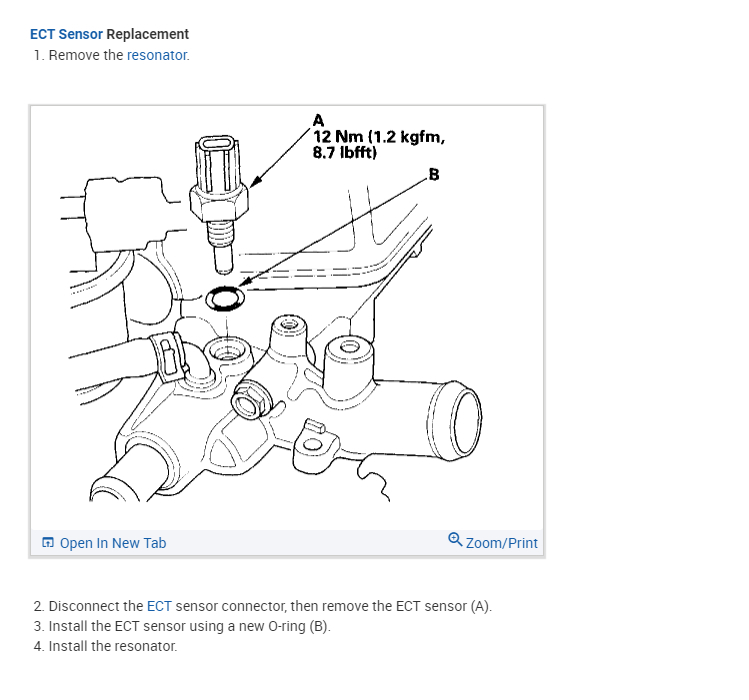 ECT Sensor Replacement

1. Remove the resonator.

A
12 Nm (1.2 kgfm, 8.7 lbfft)

B

Open In New Tab

Zoom/Print

2. Disconnect the ECT sensor connector, then remove the ECT sensor (A).
3. Install the ECT sensor using a new O-ring (B).
4. Install the resonator.