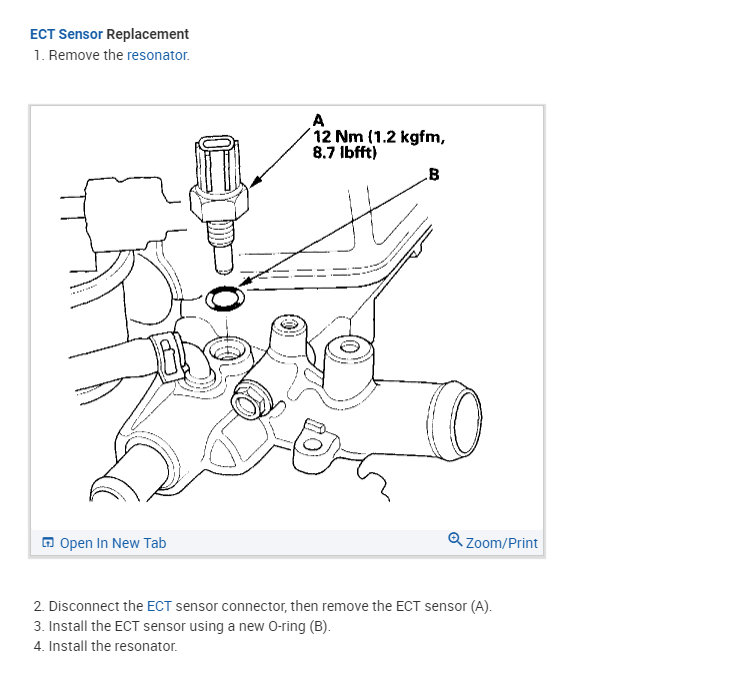 ECT Sensor Replacement

1. Remove the resonator.

A
12 Nm (1.2 kgfm, 8.7 lbfft)

B

Open In New Tab

Zoom/Print

2. Disconnect the ECT sensor connector, then remove the ECT sensor (A).
3. Install the ECT sensor using a new O-ring (B).
4. Install the resonator.