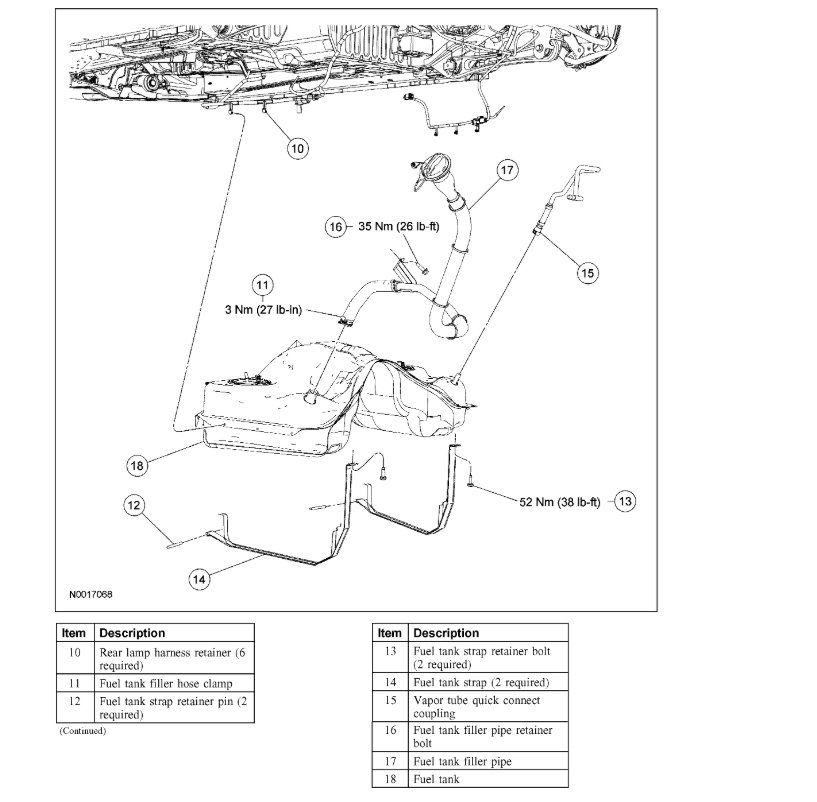 10

17

16 35 Nm (26 lb-ft)

15

11
3 Nm (27 lb-in)

18

12

52 Nm (38 lb-ft) 13

14

N0017068

| Item | Description |
|---|---|
| 10 | Rear lamp harness retainer (6 required) |
| 11 | Fuel tank filler hose clamp |
| 12 | Fuel tank strap retainer pin (2 required) |

(Continued)

| Item | Description |
|---|---|
| 13 | Fuel tank strap retainer bolt (2 required) |
| 14 | Fuel tank strap (2 required) |
| 15 | Vapor tube quick connect coupling |
| 16 | Fuel tank filler pipe retainer bolt |
| 17 | Fuel tank filler pipe |
| 18 | Fuel tank |