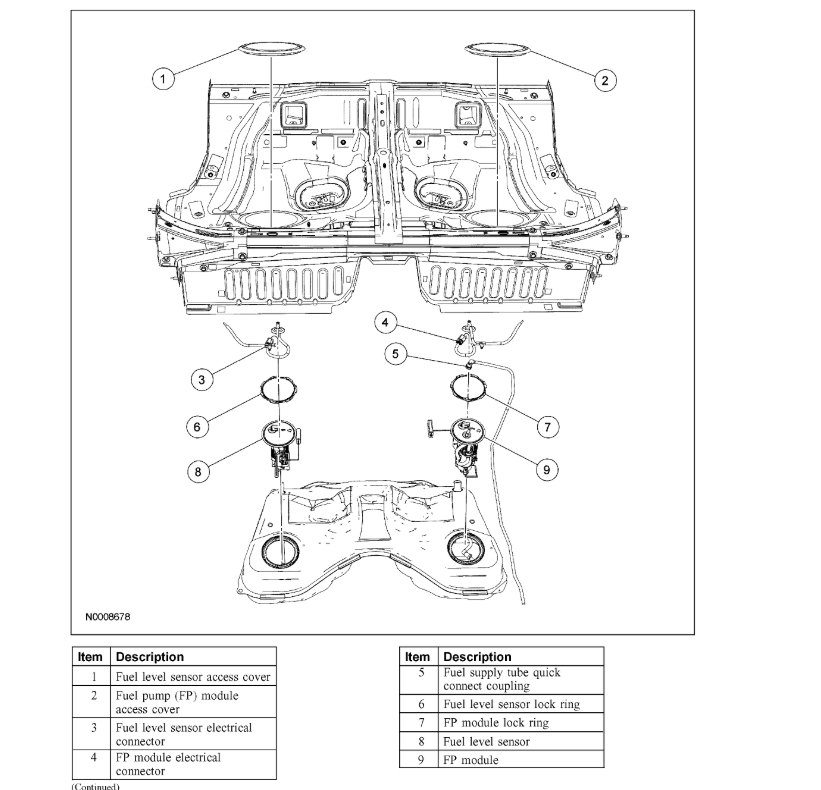 1
2
4
5
3
6
7
8
9
N0008678

| Item | Description |
|---|---|
| 1 | Fuel level sensor access cover |
| 2 | Fuel pump (FP) module access cover |
| 3 | Fuel level sensor electrical connector |
| 4 | FP module electrical connector |

(Continued)

| Item | Description |
|---|---|
| 5 | Fuel supply tube quick connect coupling |
| 6 | Fuel level sensor lock ring |
| 7 | FP module lock ring |
| 8 | Fuel level sensor |
| 9 | FP module |