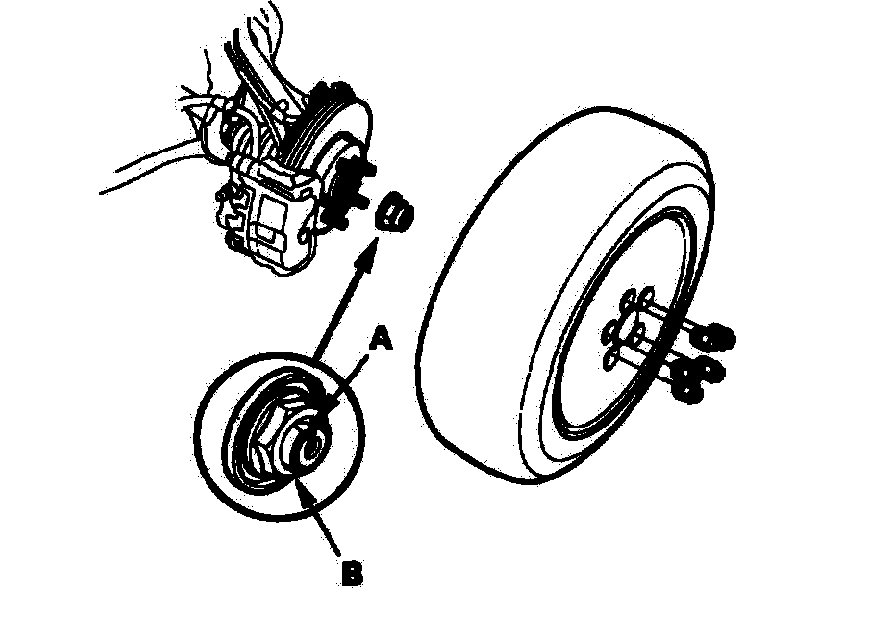 A

B