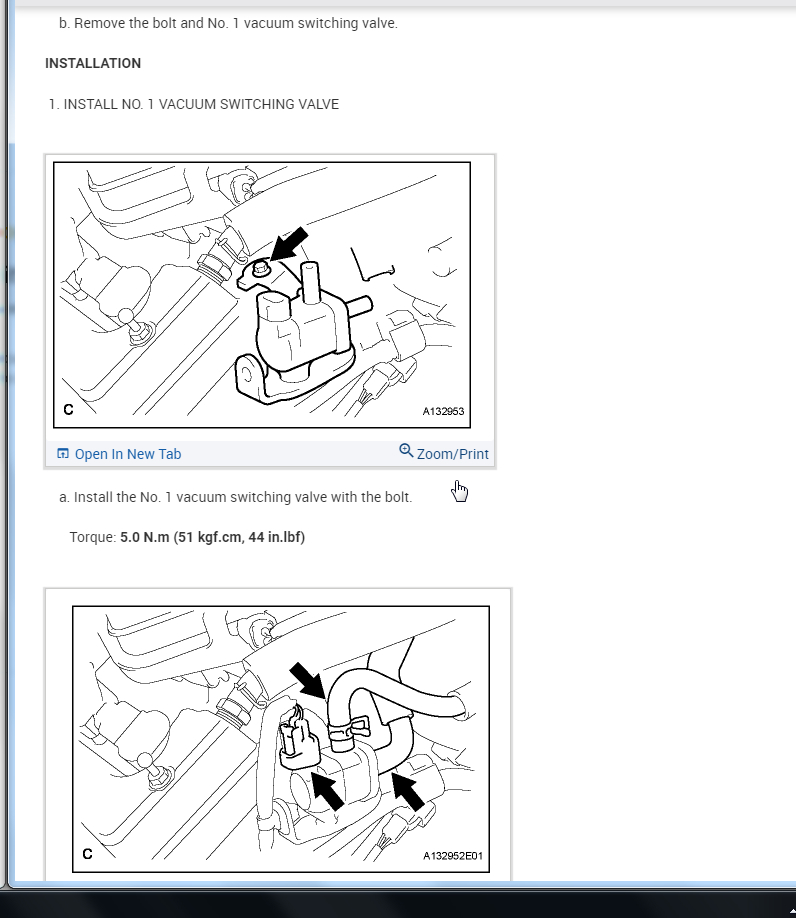 b. Remove the bolt and No. 1 vacuum switching valve.

INSTALLATION

1. INSTALL NO. 1 VACUUM SWITCHING VALVE

C

A132953

Open In New Tab

Zoom/Print

a. Install the No. 1 vacuum switching valve with the bolt.

Torque: 5.0 N.m (51 kgf.cm, 44 in.lbf)

C

A132952E01