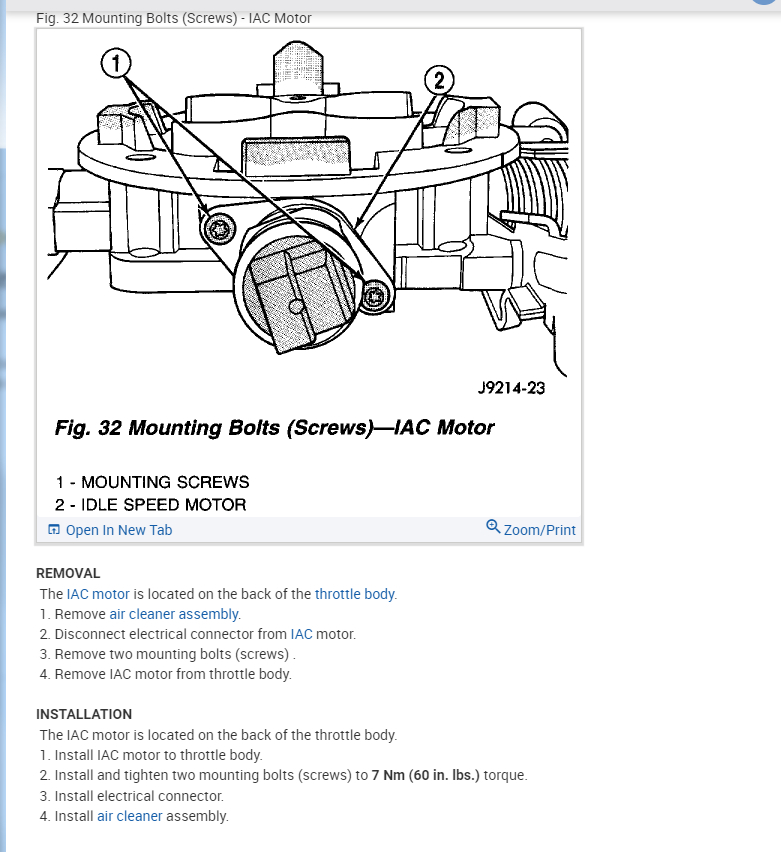 Fig. 32 Mounting Bolts (Screws) - IAC Motor

1

2

J9214-23

Fig. 32 Mounting Bolts (Screws)—IAC Motor

1 - MOUNTING SCREWS
2 - IDLE SPEED MOTOR

Open In New Tab

Zoom/Print

REMOVAL
The IAC motor is located on the back of the throttle body.
1. Remove air cleaner assembly.
2. Disconnect electrical connector from IAC motor.
3. Remove two mounting bolts (screws) .
4. Remove IAC motor from throttle body.

INSTALLATION
The IAC motor is located on the back of the throttle body.
1. Install IAC motor to throttle body.
2. Install and tighten two mounting bolts (screws) to 7 Nm (60 in. lbs.) torque.
3. Install electrical connector.
4. Install air cleaner assembly.