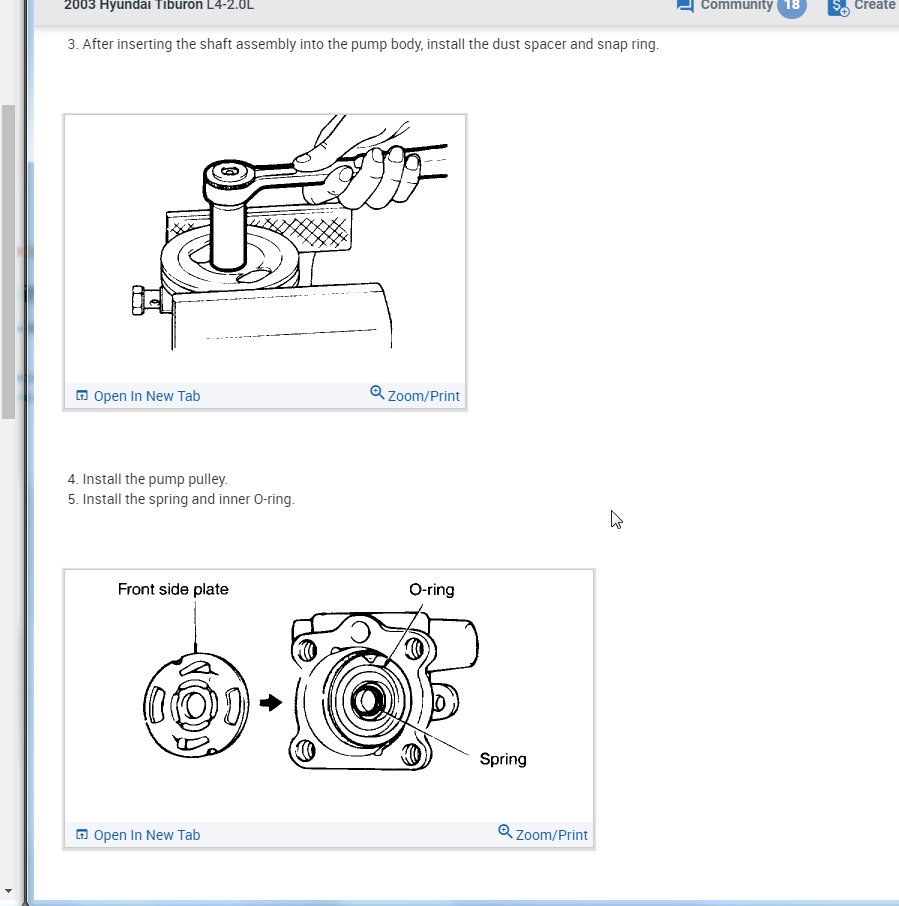 2003 Hyundai Tiburon L4-2.0L

Community 18

Create

3. After inserting the shaft assembly into the pump body, install the dust spacer and snap ring.

Open In New Tab

Zoom/Print

4. Install the pump pulley.
5. Install the spring and inner O-ring.

Front side plate

O-ring

Spring

Open In New Tab

Zoom/Print