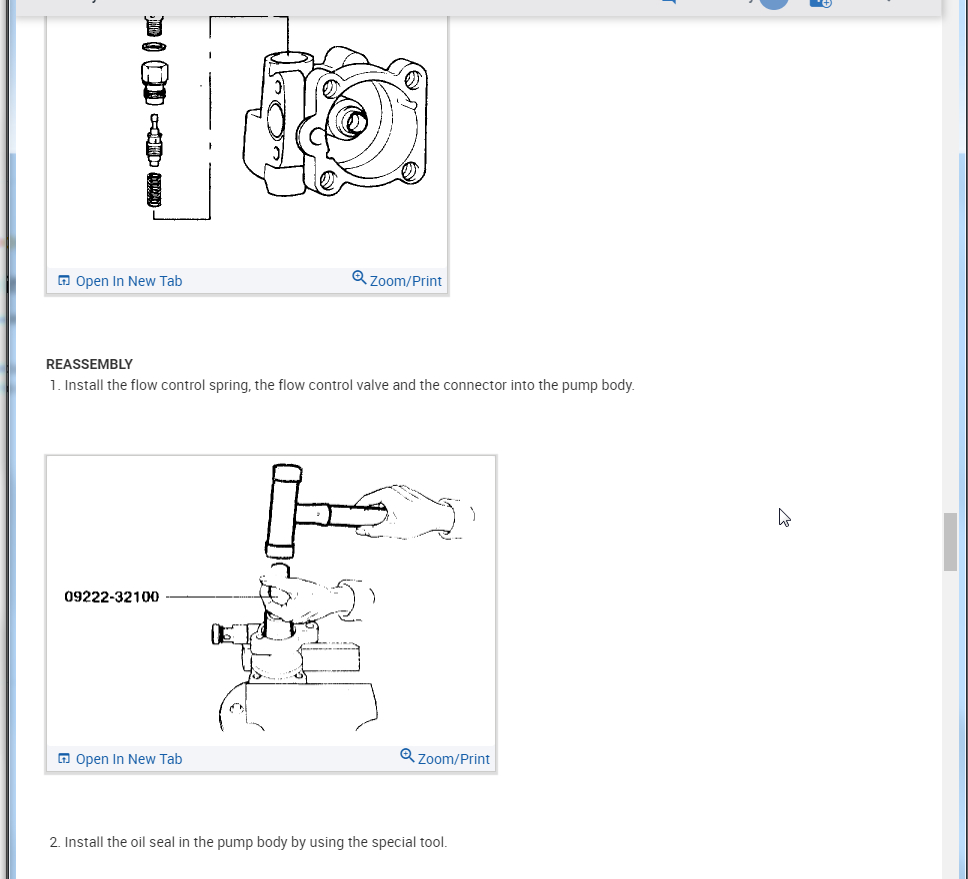 Open In New Tab
Zoom/Print

REASSEMBLY

1. Install the flow control spring, the flow control valve and the connector into the pump body.

09222-32100

Open In New Tab
Zoom/Print

2. Install the oil seal in the pump body by using the special tool.