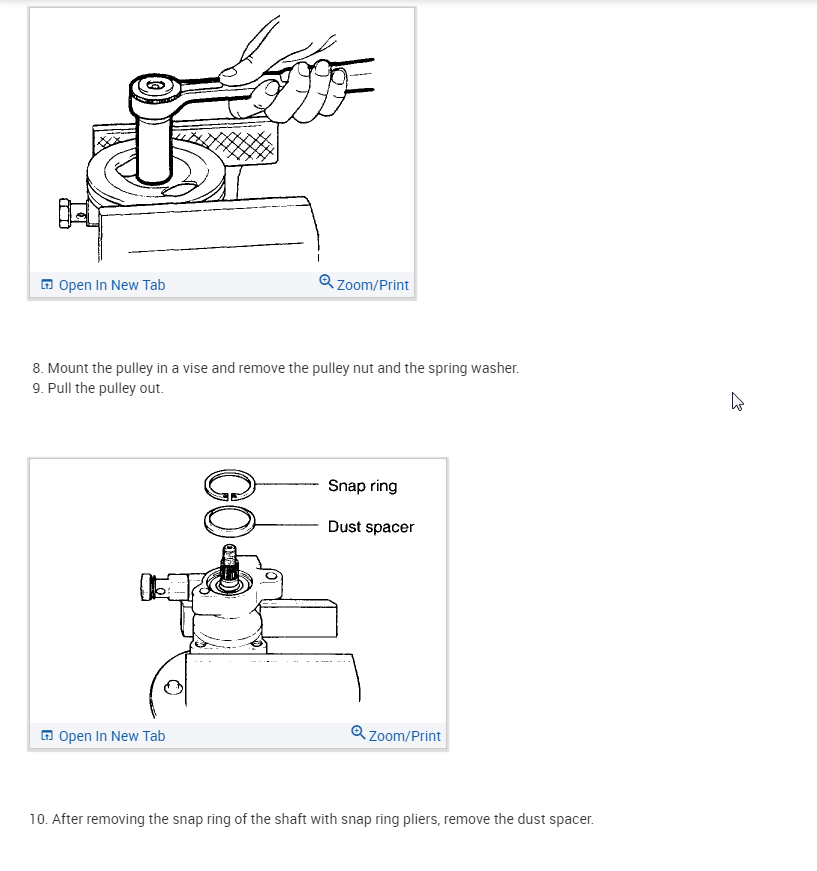 Open In New Tab

Zoom/Print

8. Mount the pulley in a vise and remove the pulley nut and the spring washer.
9. Pull the pulley out.

Snap ring

Dust spacer

Open In New Tab

Zoom/Print

10. After removing the snap ring of the shaft with snap ring pliers, remove the dust spacer.