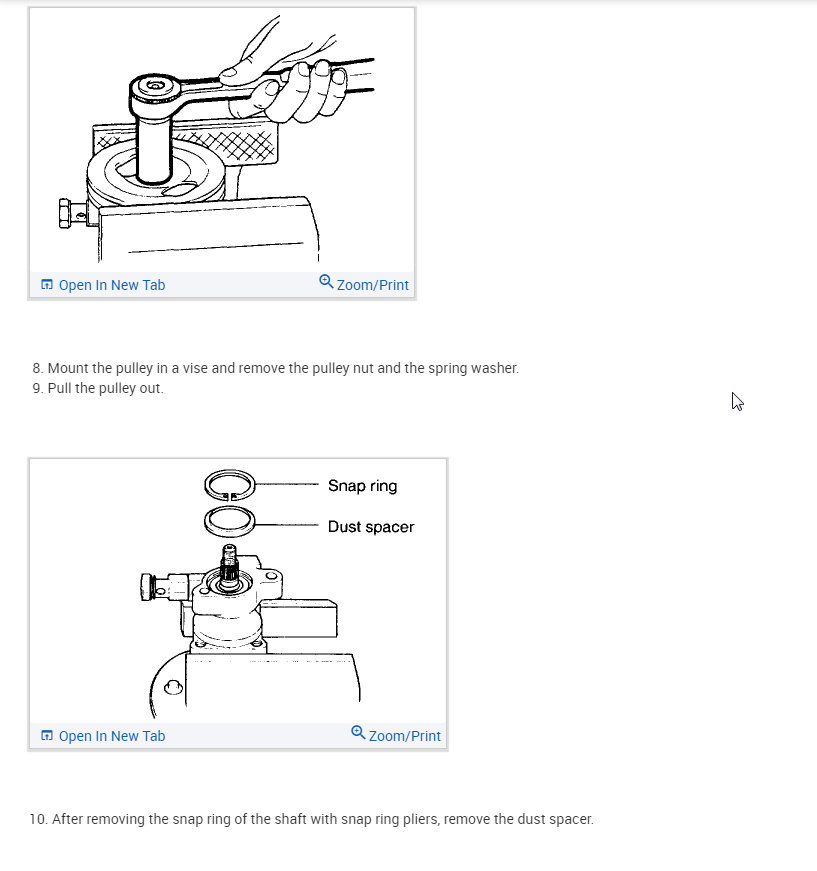 Open In New Tab Zoom/Print

8. Mount the pulley in a vise and remove the pulley nut and the spring washer.
9. Pull the pulley out.

Snap ring
Dust spacer

Open In New Tab Zoom/Print

10. After removing the snap ring of the shaft with snap ring pliers, remove the dust spacer.