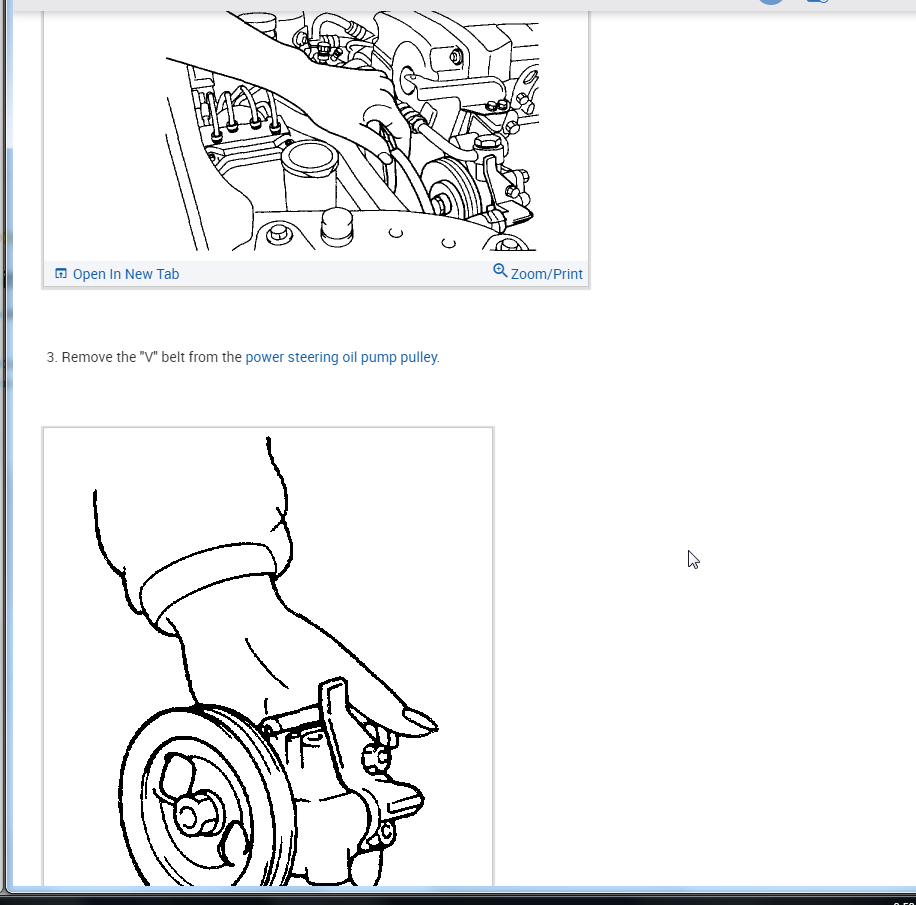 Open In New Tab
Zoom/Print

3. Remove the "V" belt from the power steering oil pump pulley.