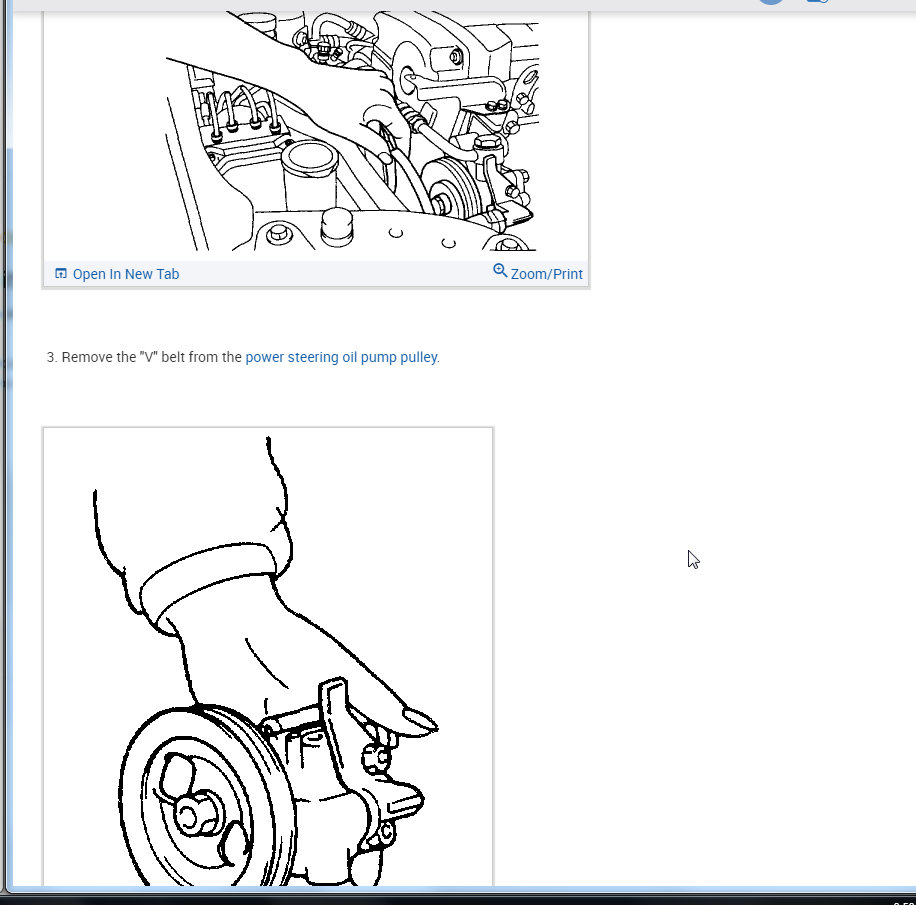 Open In New Tab
Zoom/Print

3. Remove the "V" belt from the power steering oil pump pulley.