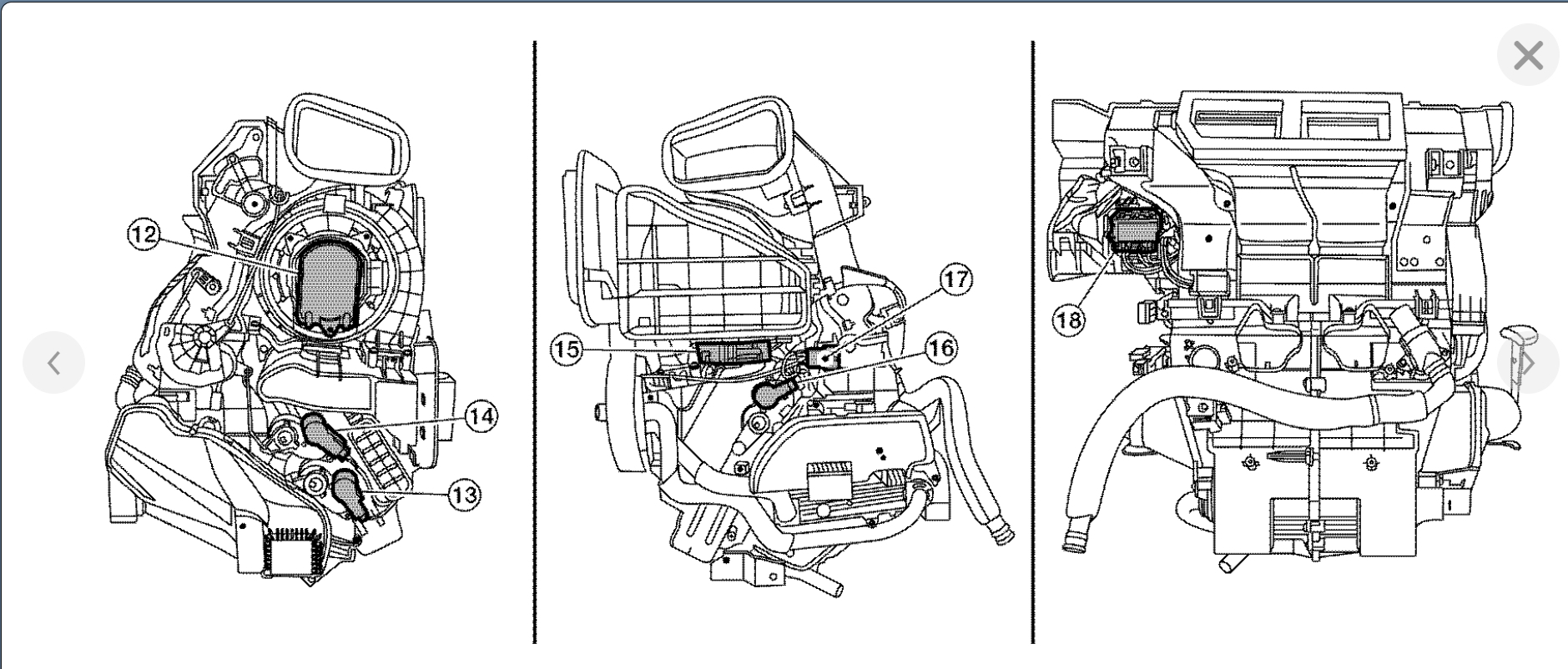 12
14
13
17
15
16
18