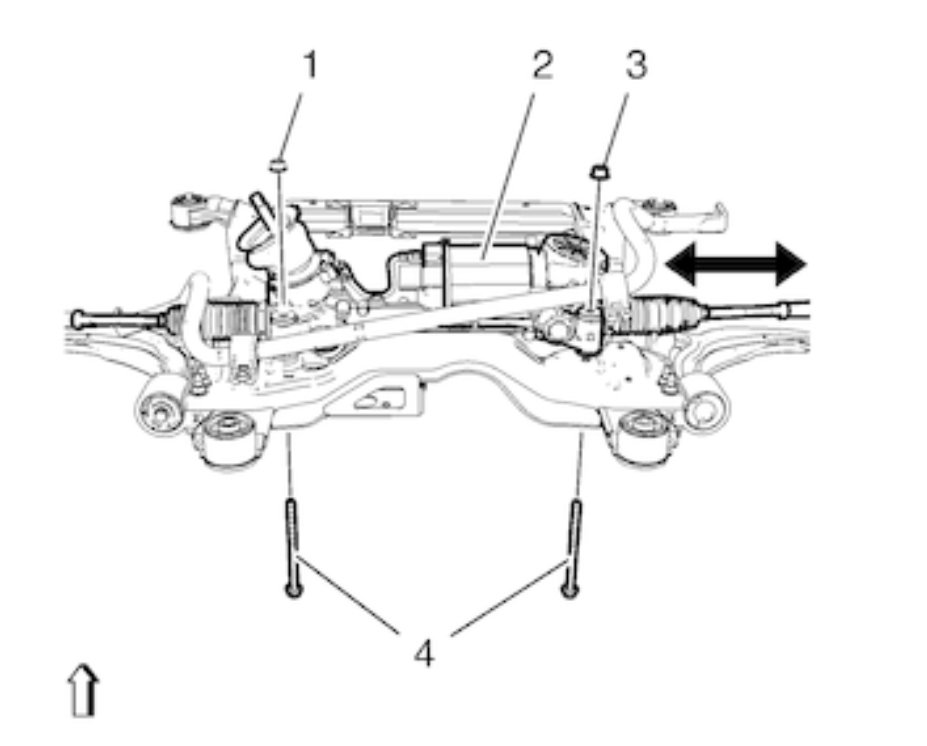 1
2
3
4