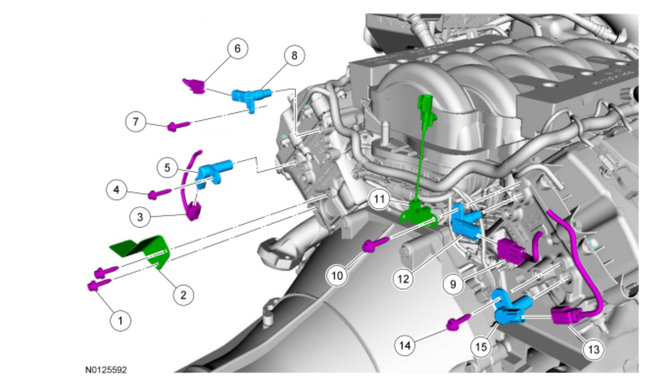 6
8
7
5
4
3
11
2
10
12
9
1
14
15
13
N0125592