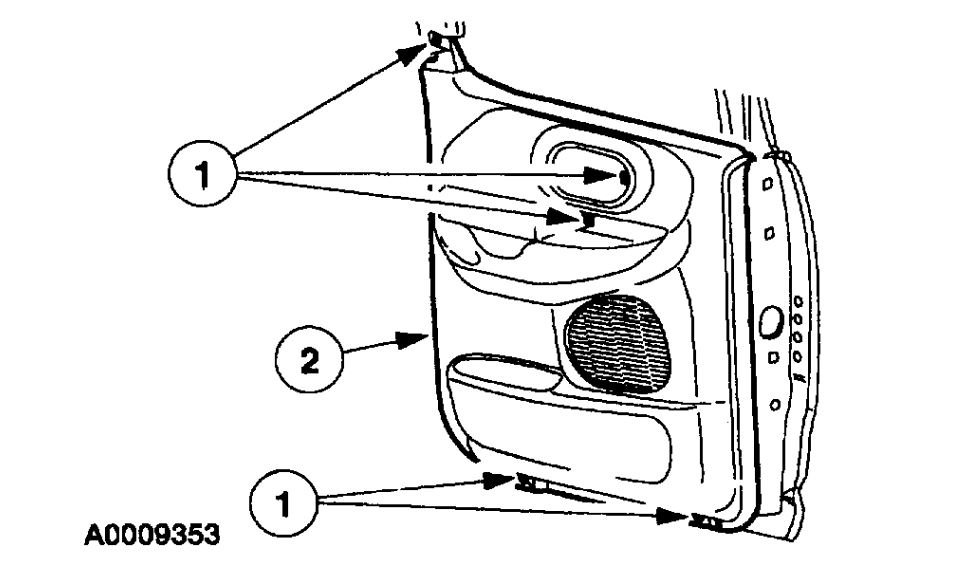 1

2

1

A0009353