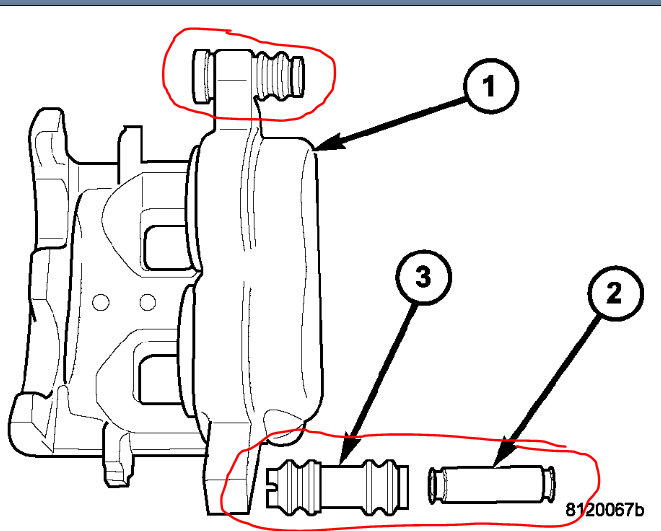 1

3

2

8120067b