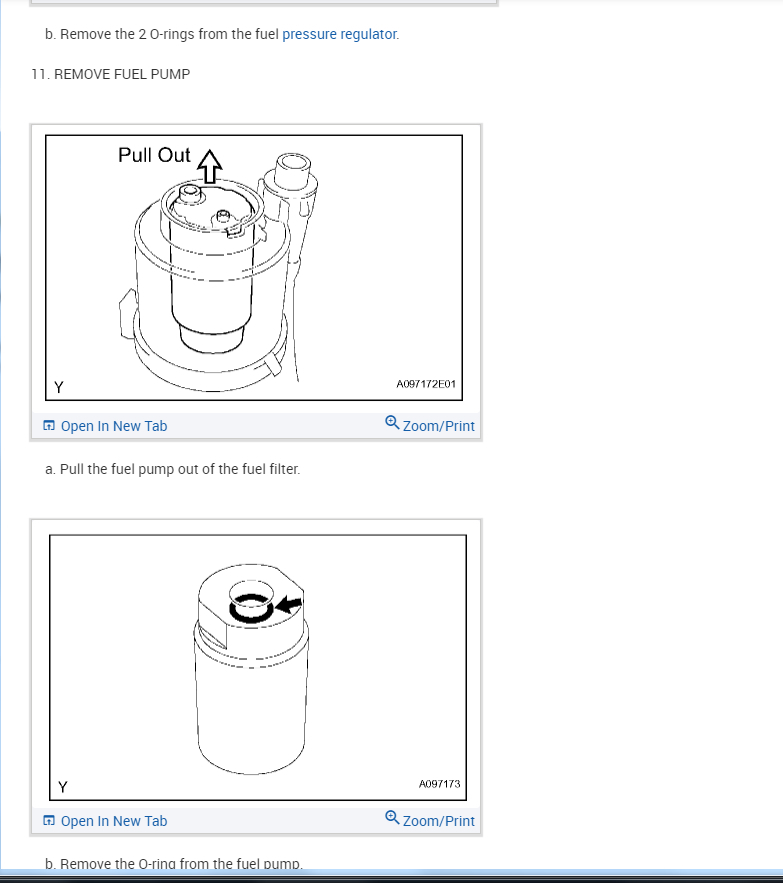 b. Remove the 2 O-rings from the fuel pressure regulator.

11. REMOVE FUEL PUMP

Pull Out

Y

A097172E01

Open In New Tab

Zoom/Print

a. Pull the fuel pump out of the fuel filter.

Y

A097173

Open In New Tab

Zoom/Print

b. Remove the O-ring from the fuel pump.