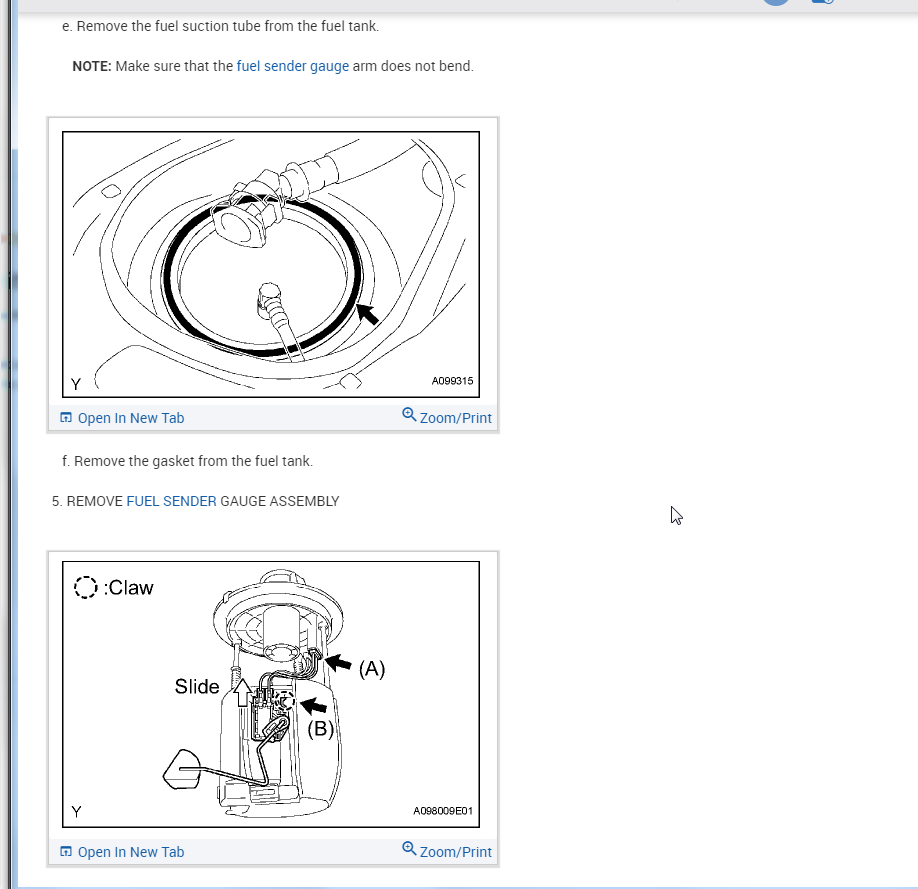 e. Remove the fuel suction tube from the fuel tank.

NOTE: Make sure that the fuel sender gauge arm does not bend.

Y

A099315

Open In New Tab

Zoom/Print

f. Remove the gasket from the fuel tank.

5. REMOVE FUEL SENDER GAUGE ASSEMBLY

:Claw

Slide

(A)

(B)

Y

A098009E01

Open In New Tab

Zoom/Print