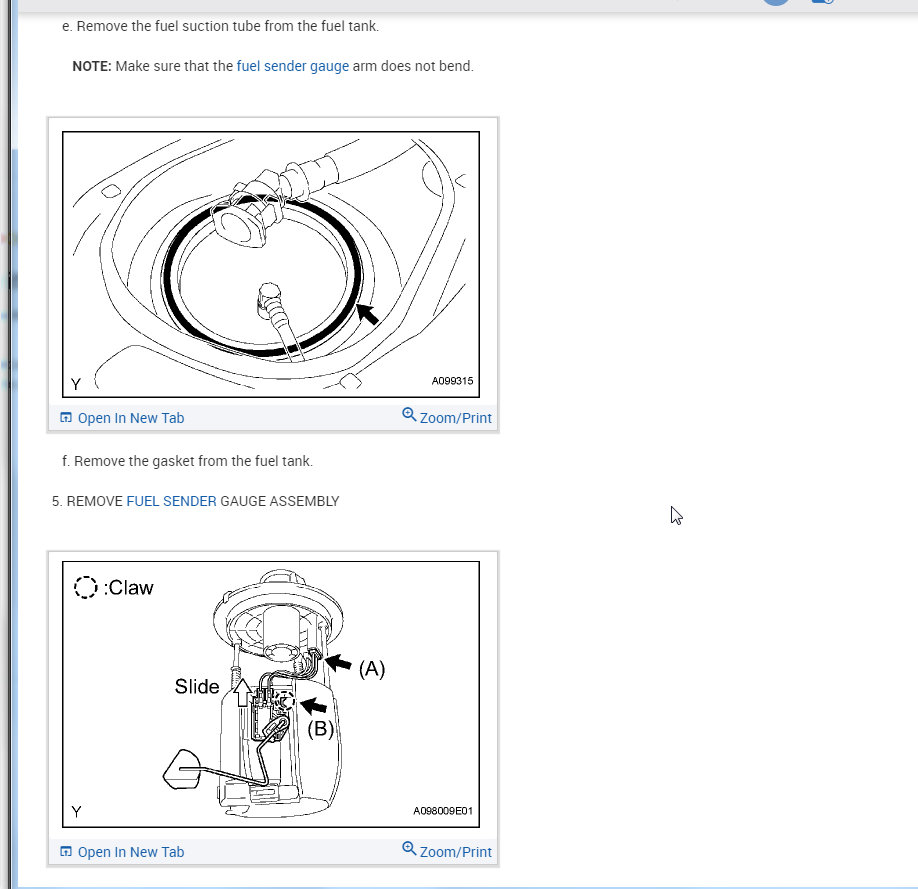 e. Remove the fuel suction tube from the fuel tank.

NOTE: Make sure that the fuel sender gauge arm does not bend.

Y

A099315

Open In New Tab

Zoom/Print

f. Remove the gasket from the fuel tank.

5. REMOVE FUEL SENDER GAUGE ASSEMBLY

:Claw

Slide

(A)

(B)

Y

A098009E01

Open In New Tab

Zoom/Print