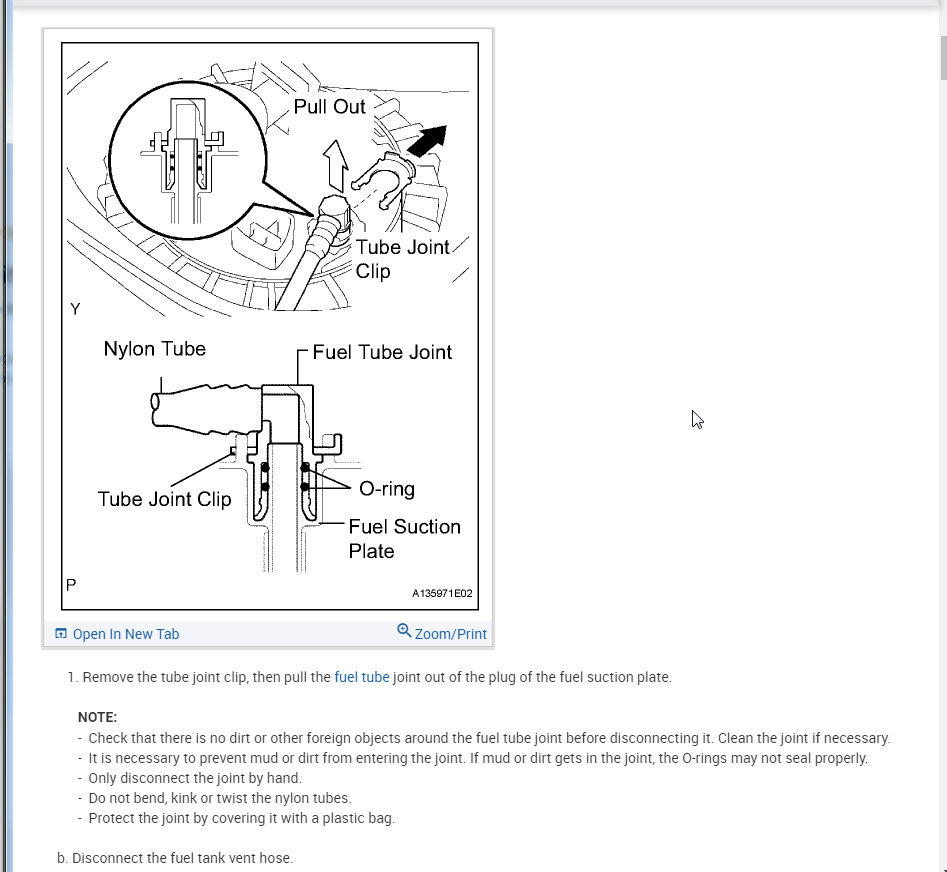 Pull Out

Tube Joint Clip

Y

Nylon Tube

Fuel Tube Joint

Tube Joint Clip

O-ring

Fuel Suction Plate

P

A135971E02

Open In New Tab

Zoom/Print

1. Remove the tube joint clip, then pull the fuel tube joint out of the plug of the fuel suction plate.

NOTE:
- Check that there is no dirt or other foreign objects around the fuel tube joint before disconnecting it. Clean the joint if necessary.
- It is necessary to prevent mud or dirt from entering the joint. If mud or dirt gets in the joint, the O-rings may not seal properly.
- Only disconnect the joint by hand.
- Do not bend, kink or twist the nylon tubes.
- Protect the joint by covering it with a plastic bag.

b. Disconnect the fuel tank vent hose.