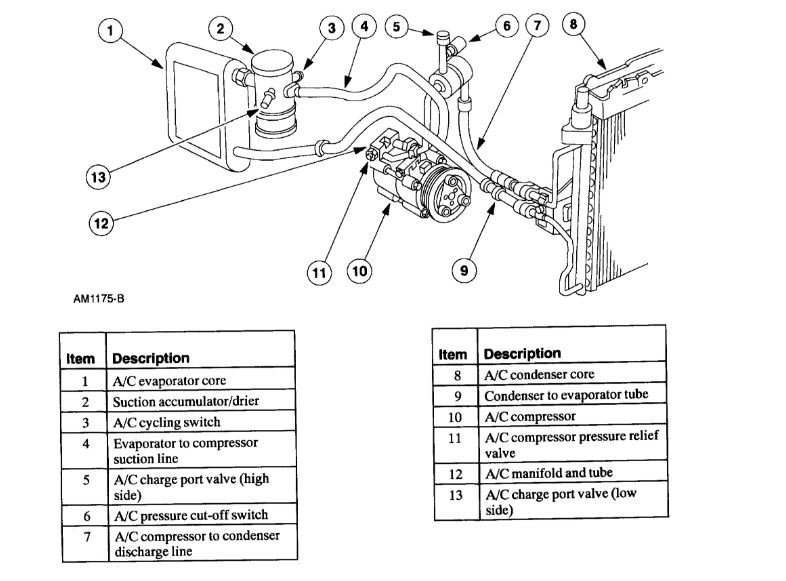 1
2
3
4
5
6
7
8
13
12
11
10
9

AM1175-B

| Item | Description |
|---|---|
| 1 | A/C evaporator core |
| 2 | Suction accumulator/drier |
| 3 | A/C cycling switch |
| 4 | Evaporator to compressor suction line |
| 5 | A/C charge port valve (high side) |
| 6 | A/C pressure cut-off switch |
| 7 | A/C compressor to condenser discharge line |

| Item | Description |
|---|---|
| 8 | A/C condenser core |
| 9 | Condenser to evaporator tube |
| 10 | A/C compressor |
| 11 | A/C compressor pressure relief valve |
| 12 | A/C manifold and tube |
| 13 | A/C charge port valve (low side) |