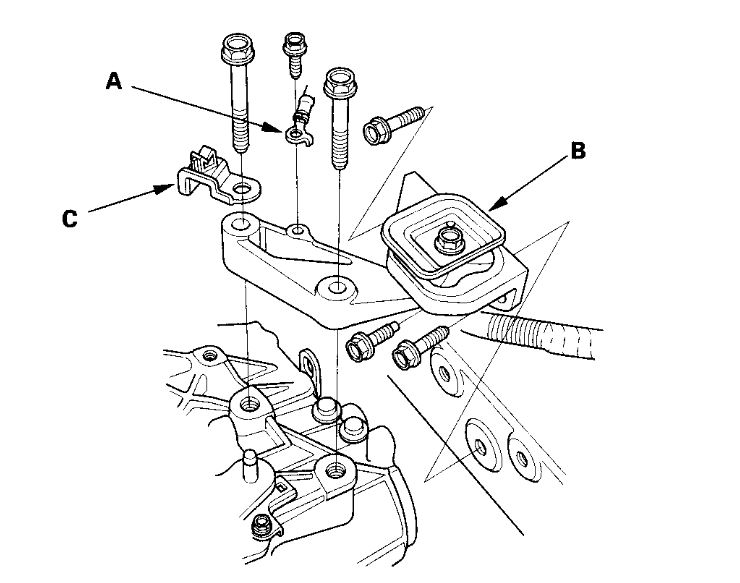 A
B
C